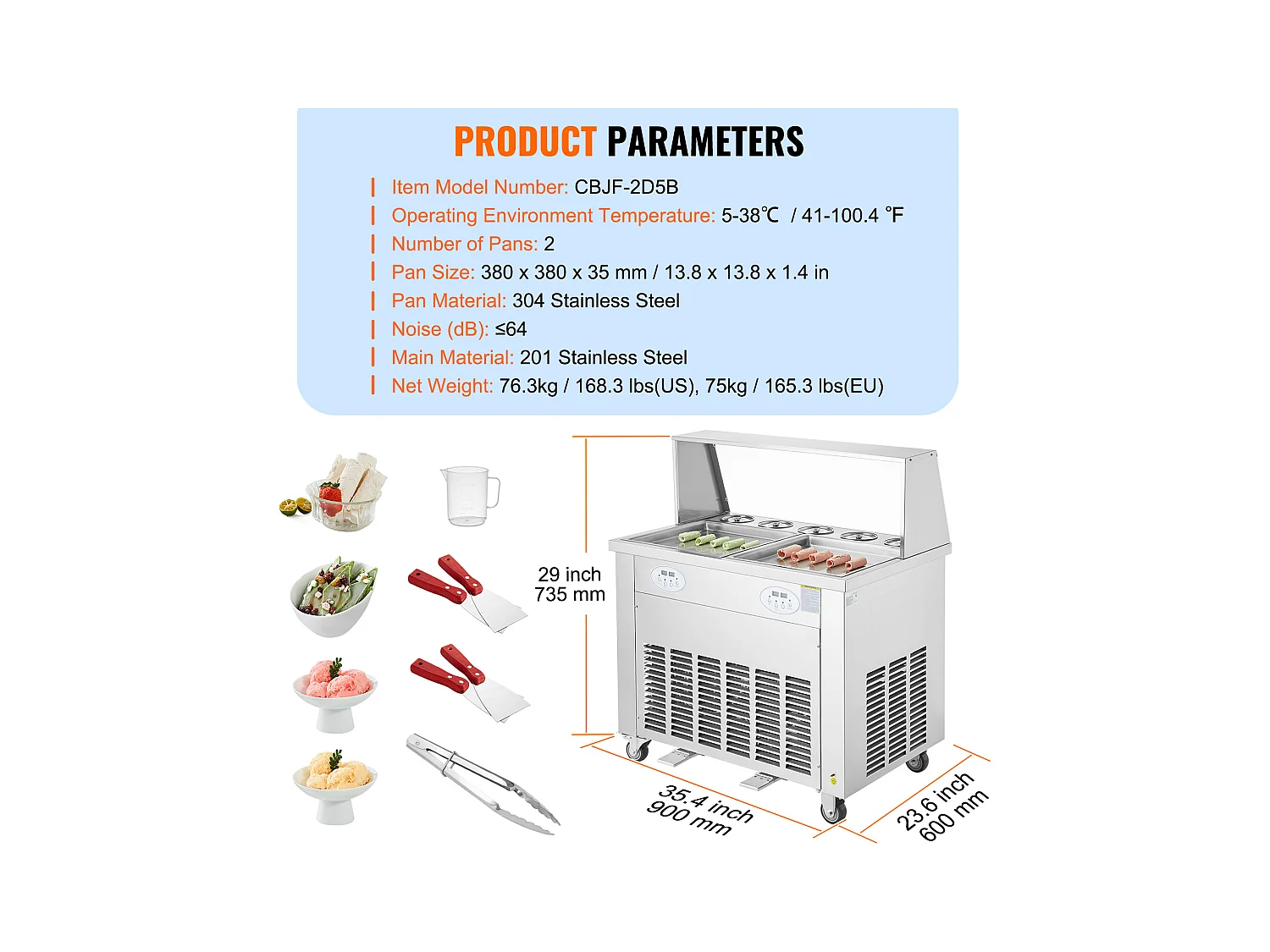 PRODUCT PARAMETERS

Item Model Number: CBJF-2D5B
Operating Environment Temperature: 5-38℃ / 41-100.4 ℉
Number of Pans: 2
Pan Size: 380 x 380 x 35 mm / 13.8 x 13.8 x 1.4 in
Pan Material: 304 Stainless Steel
Noise (dB): ≤64
Main Material: 201 Stainless Steel
Net Weight: 76.3kg / 168.3 lbs(US), 75kg / 165.3 lbs(EU)

29 inch
735 mm

35.4 inch
900 mm

23.6 inch
600 mm