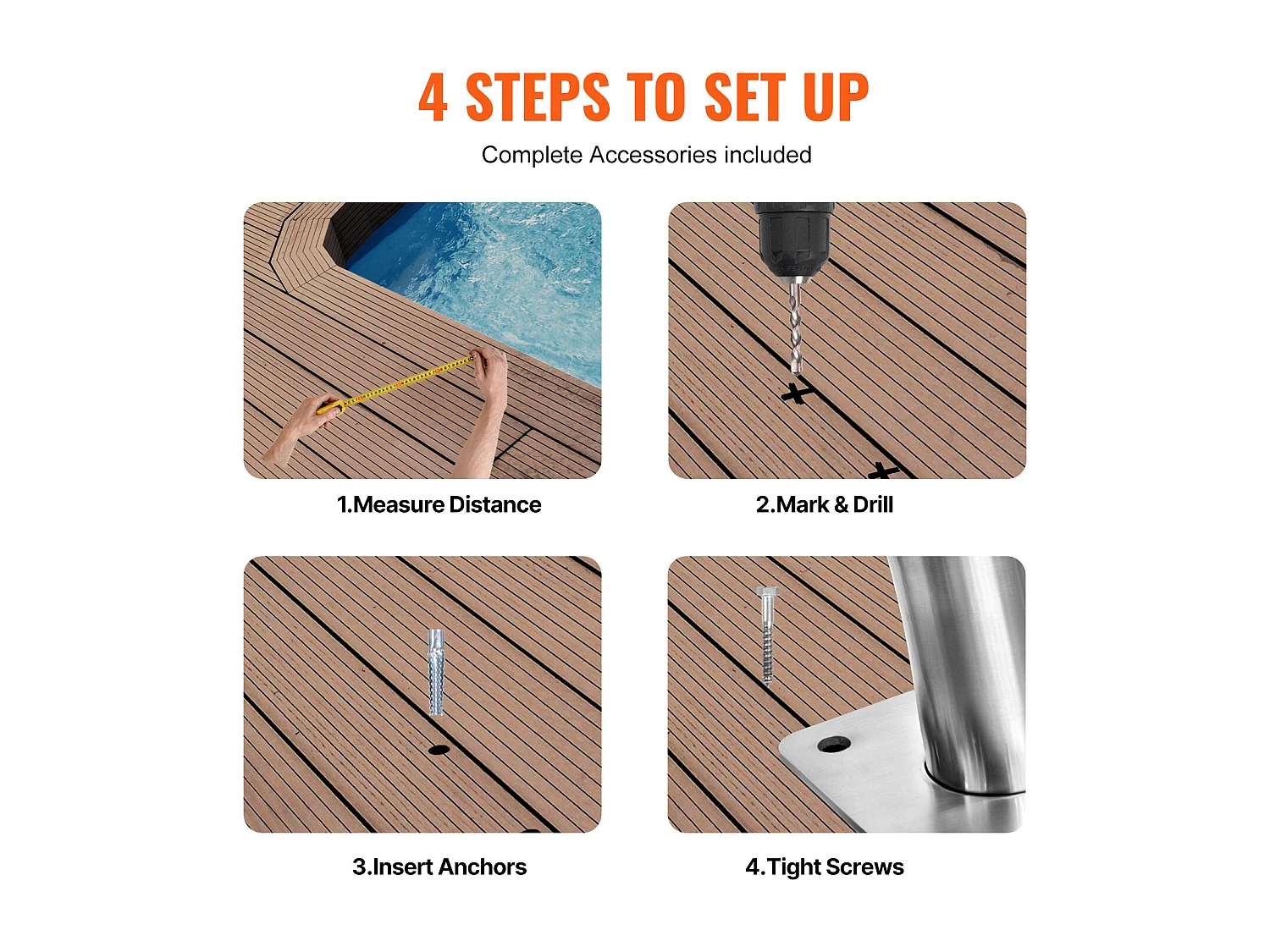 4 STEPS TO SET UP

Complete Accessories included

1.Measure Distance

2.Mark & Drill

3.Insert Anchors

4.Tight Screws