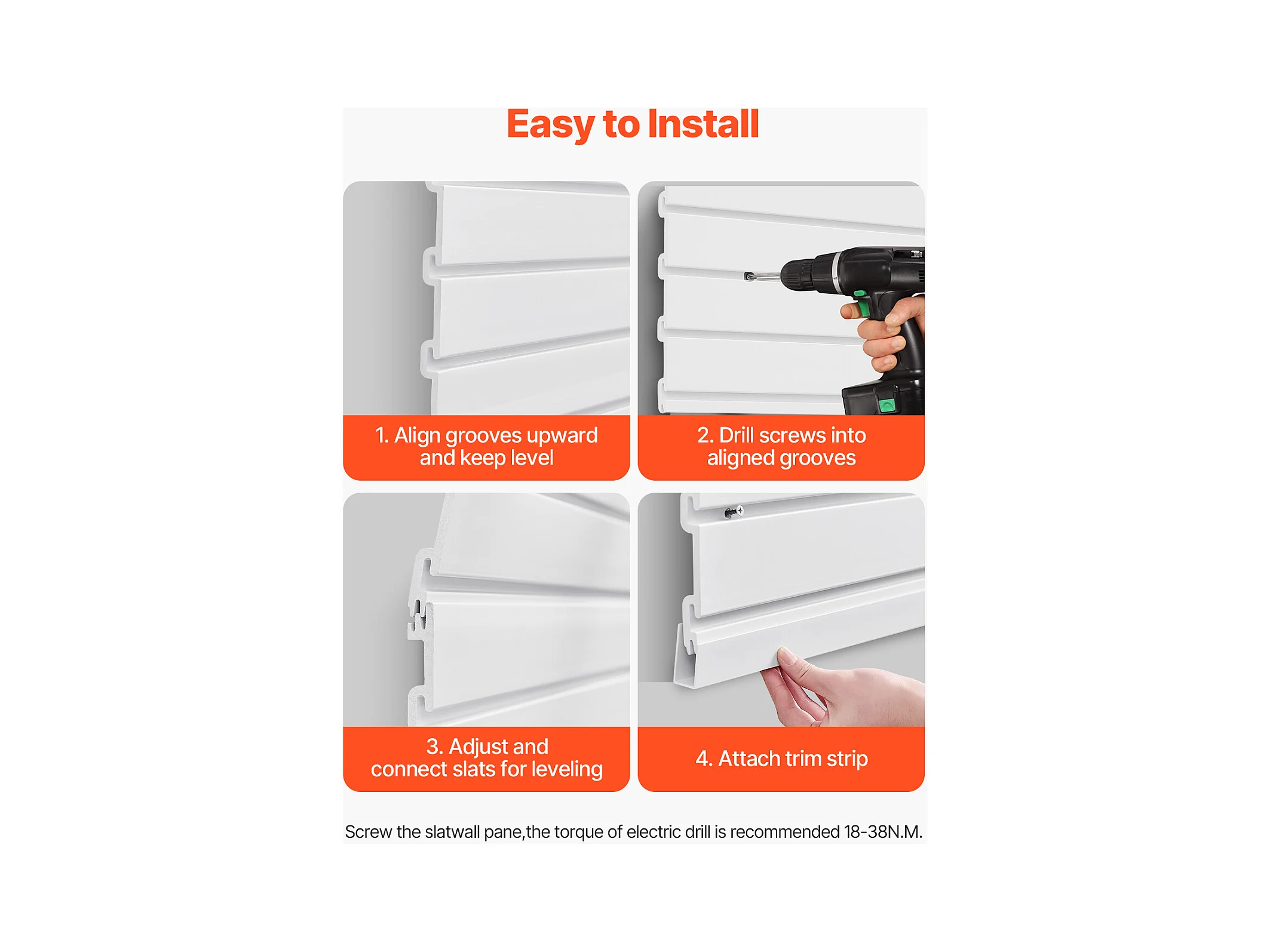 Easy to Install

1. Align grooves upward and keep level

2. Drill screws into aligned grooves

3. Adjust and connect slats for leveling

4. Attach trim strip

Screw the slatwall pane,the torque of electric drill is recommended 18-38N.M.