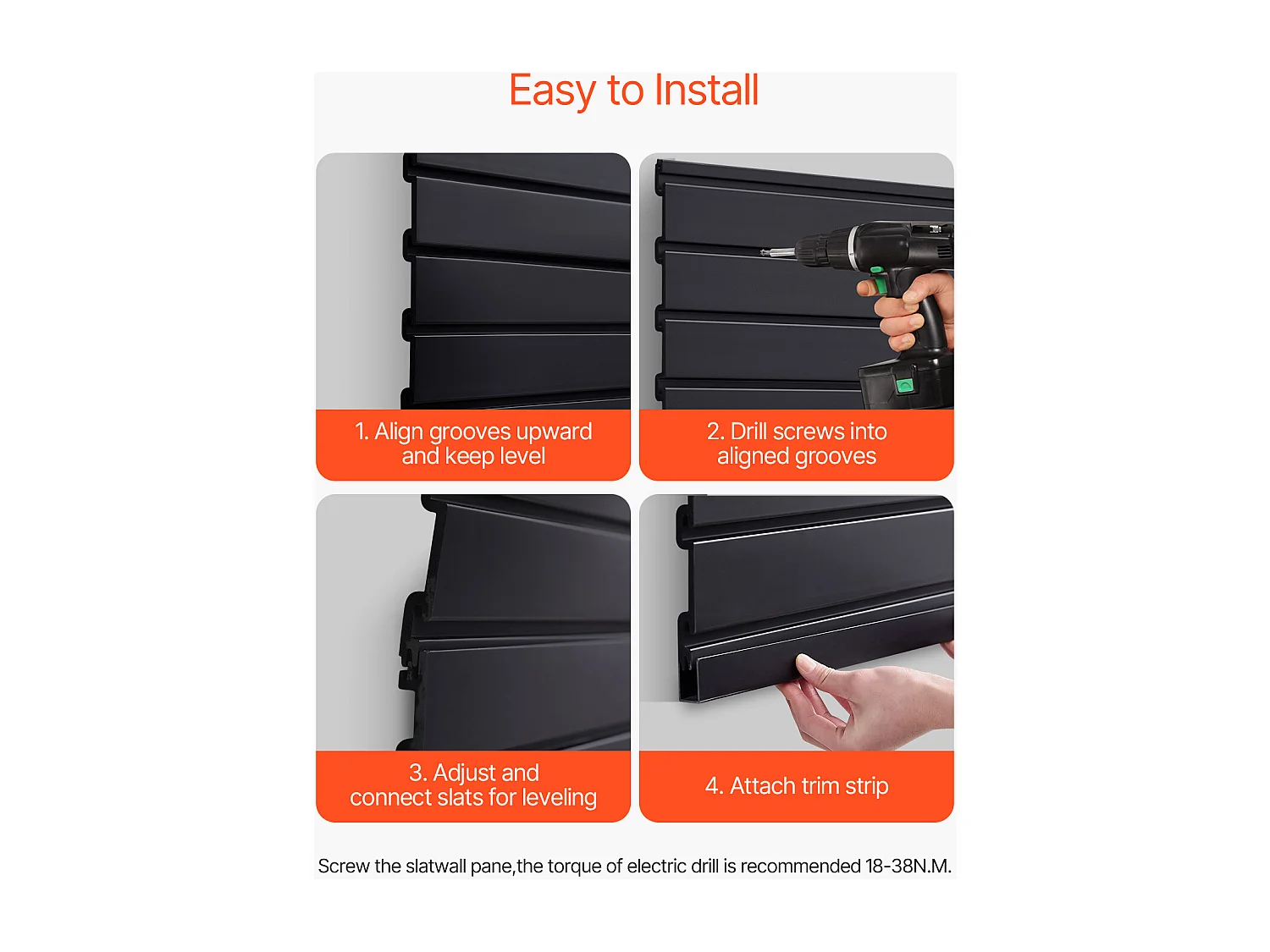 Easy to Install

1. Align grooves upward and keep level

2. Drill screws into aligned grooves

3. Adjust and connect slats for leveling

4. Attach trim strip

Screw the slatwall pane,the torque of electric drill is recommended 18-38N.M.