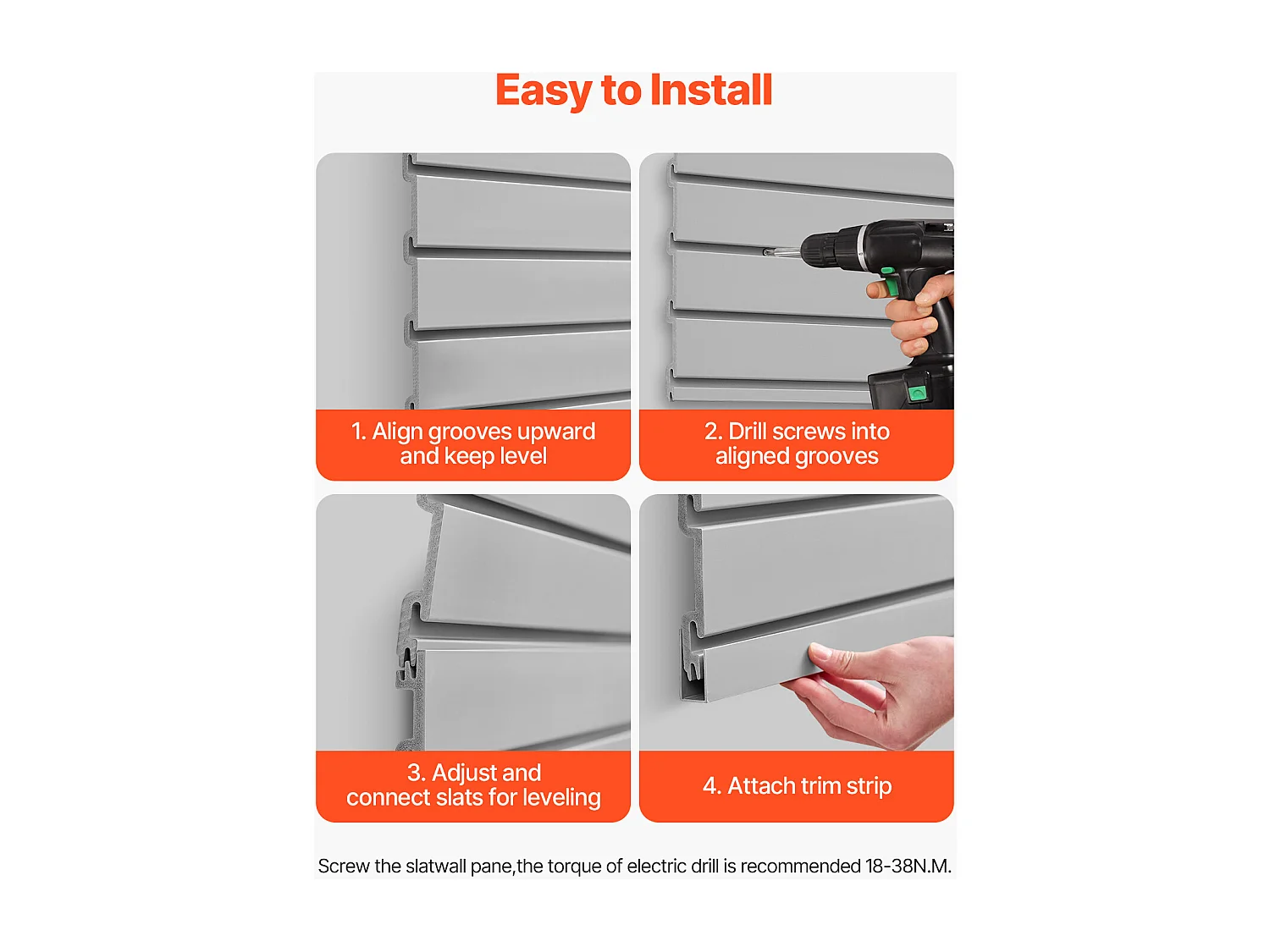 Easy to Install

1. Align grooves upward and keep level

2. Drill screws into aligned grooves

3. Adjust and connect slats for leveling

4. Attach trim strip

Screw the slatwall pane,the torque of electric drill is recommended 18-38N.M.