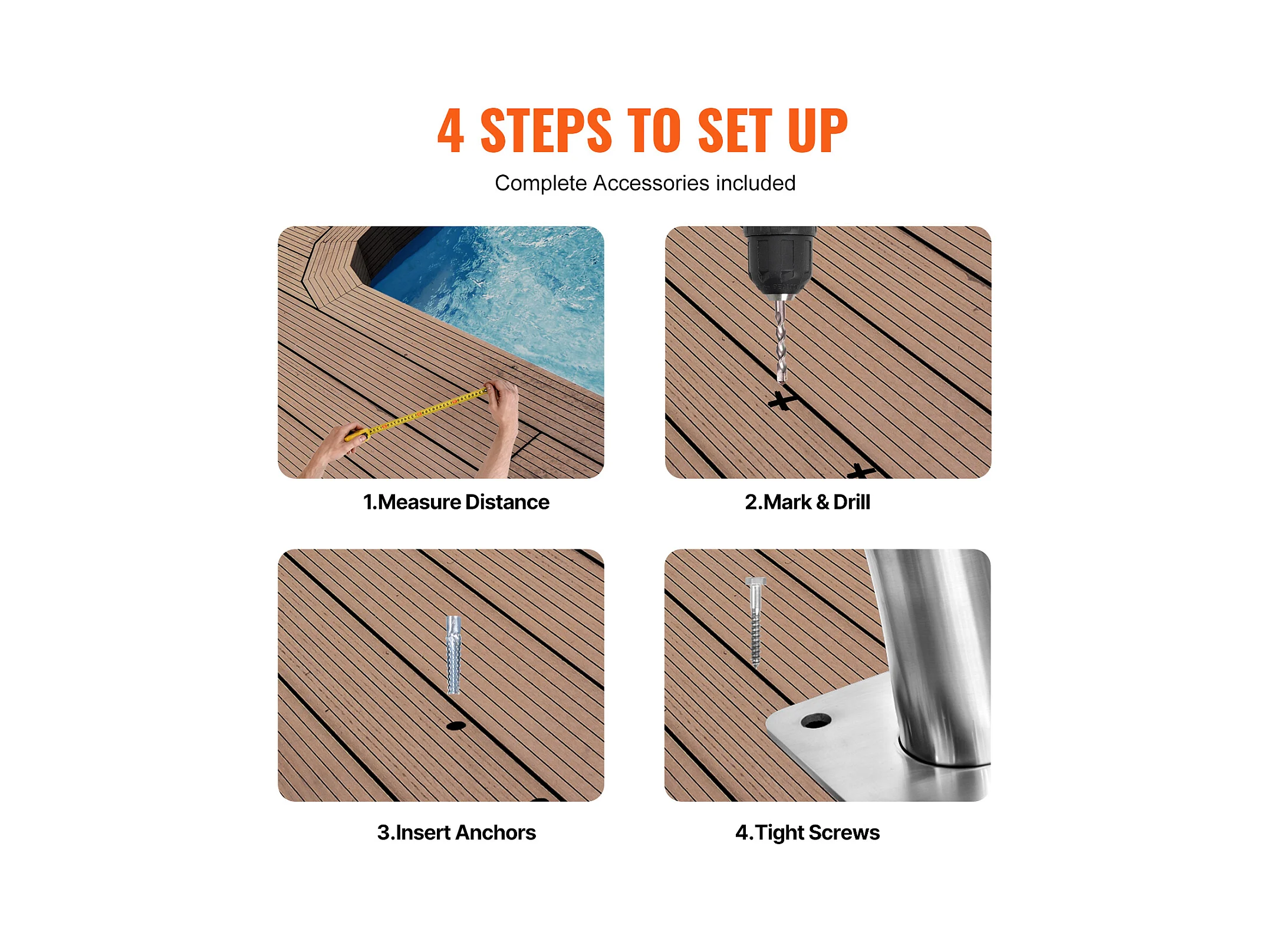 4 STEPS TO SET UP

Complete Accessories included

1.Measure Distance

2.Mark & Drill

3.Insert Anchors

4.Tight Screws