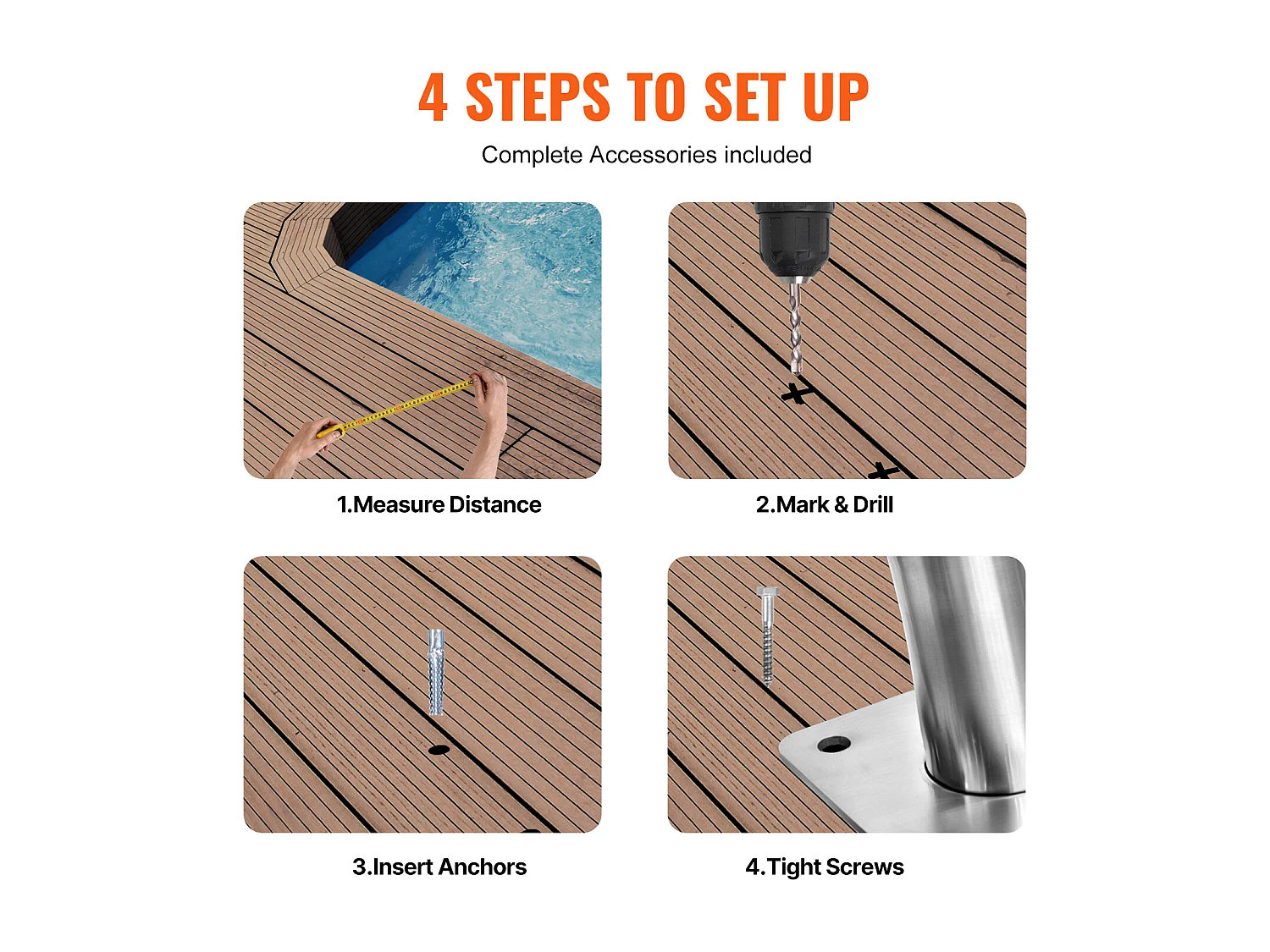 4 STEPS TO SET UP

Complete Accessories included

1.Measure Distance

2.Mark & Drill

3.Insert Anchors

4.Tight Screws