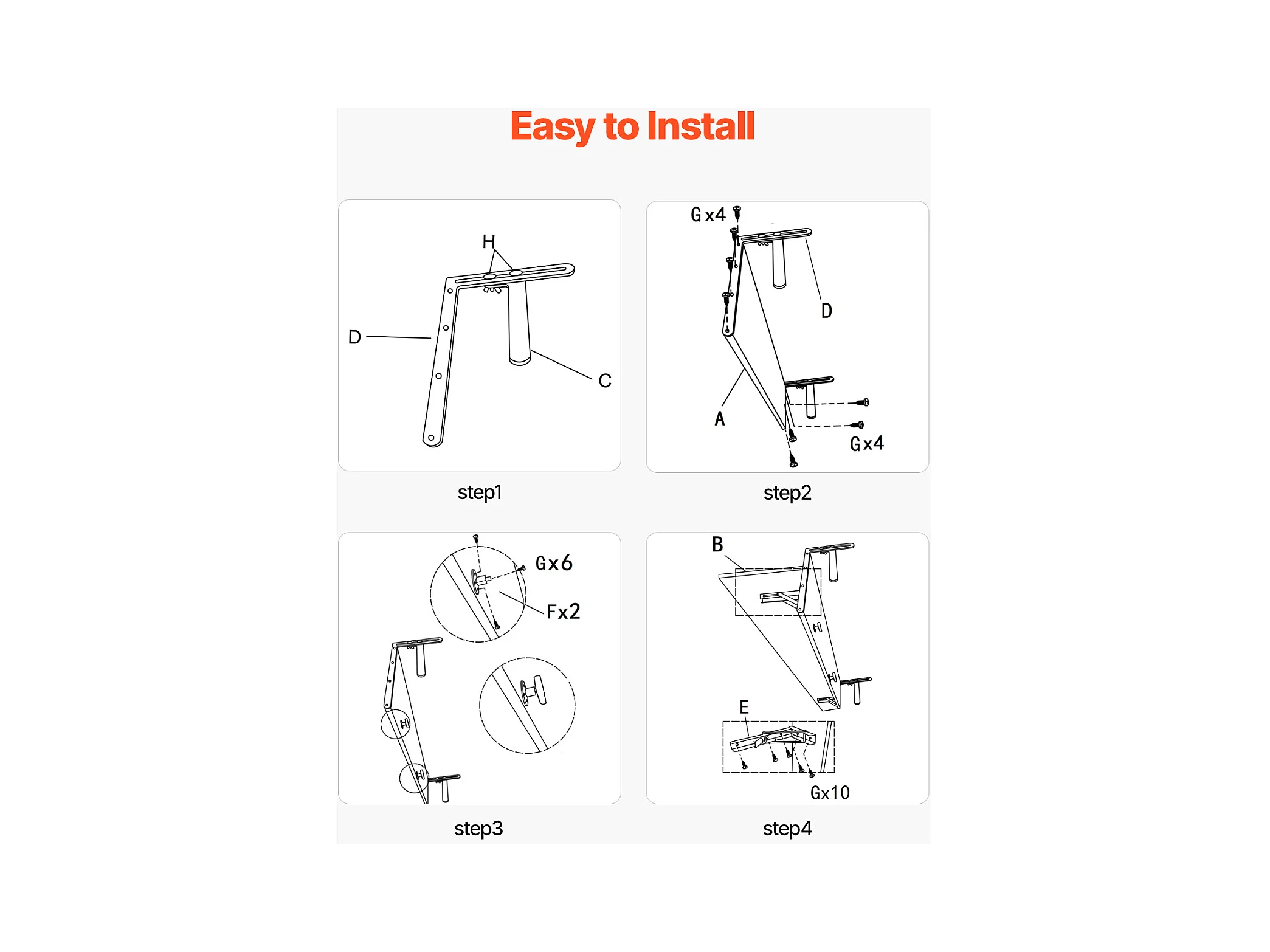 Easy to Install

H
D
C

step1

Gx4
D
A
Gx4

step2

Gx6
Fx2

step3

B
E
Gx10

step4