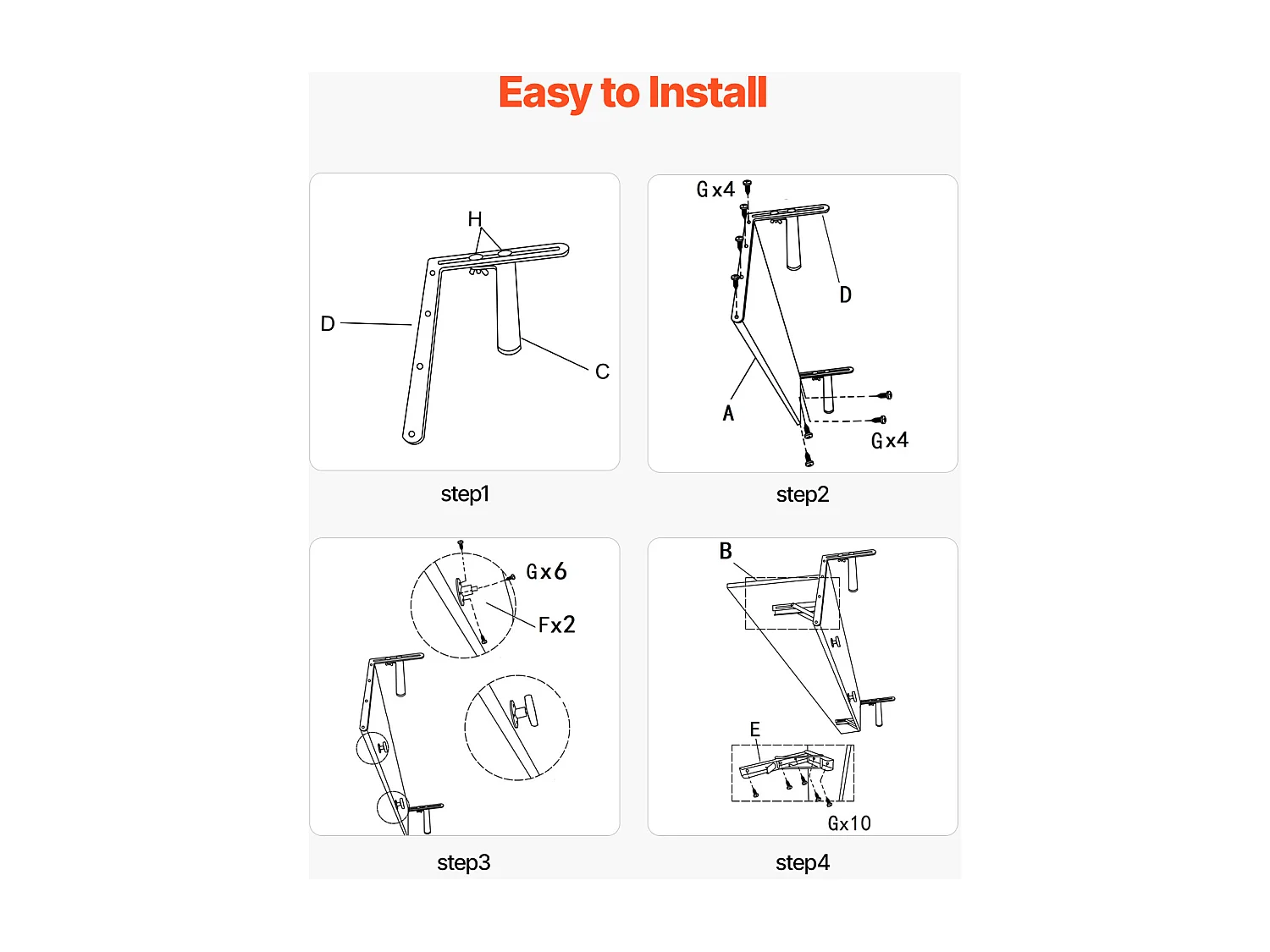 Easy to Install

H
D
C

step1

Gx4
D
A
Gx4

step2

Gx6
Fx2

step3

B
E
Gx10

step4