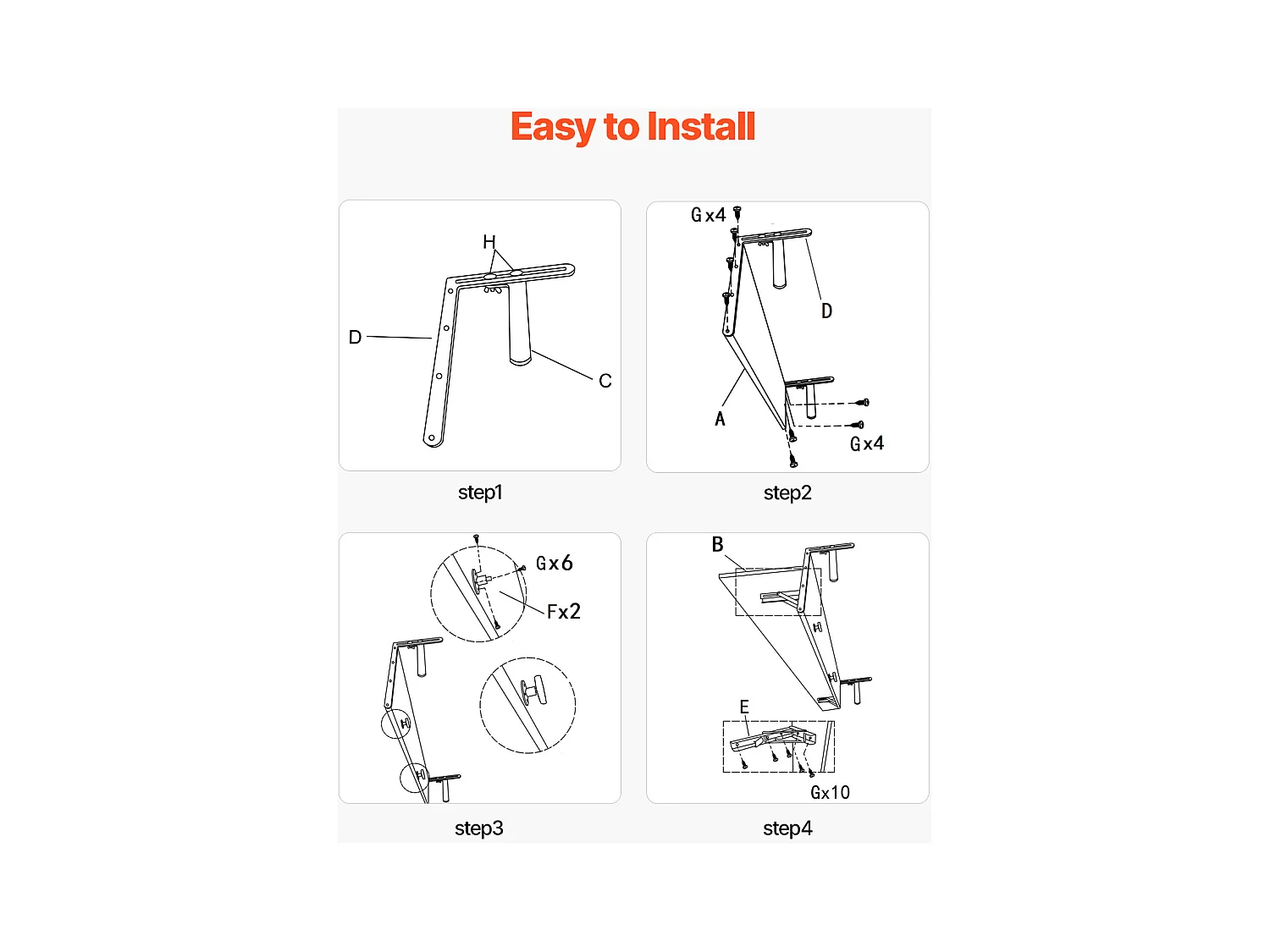 Easy to Install

H
D
C

step1

Gx4
D
A
Gx4

step2

Gx6
Fx2

step3

B
E
Gx10

step4