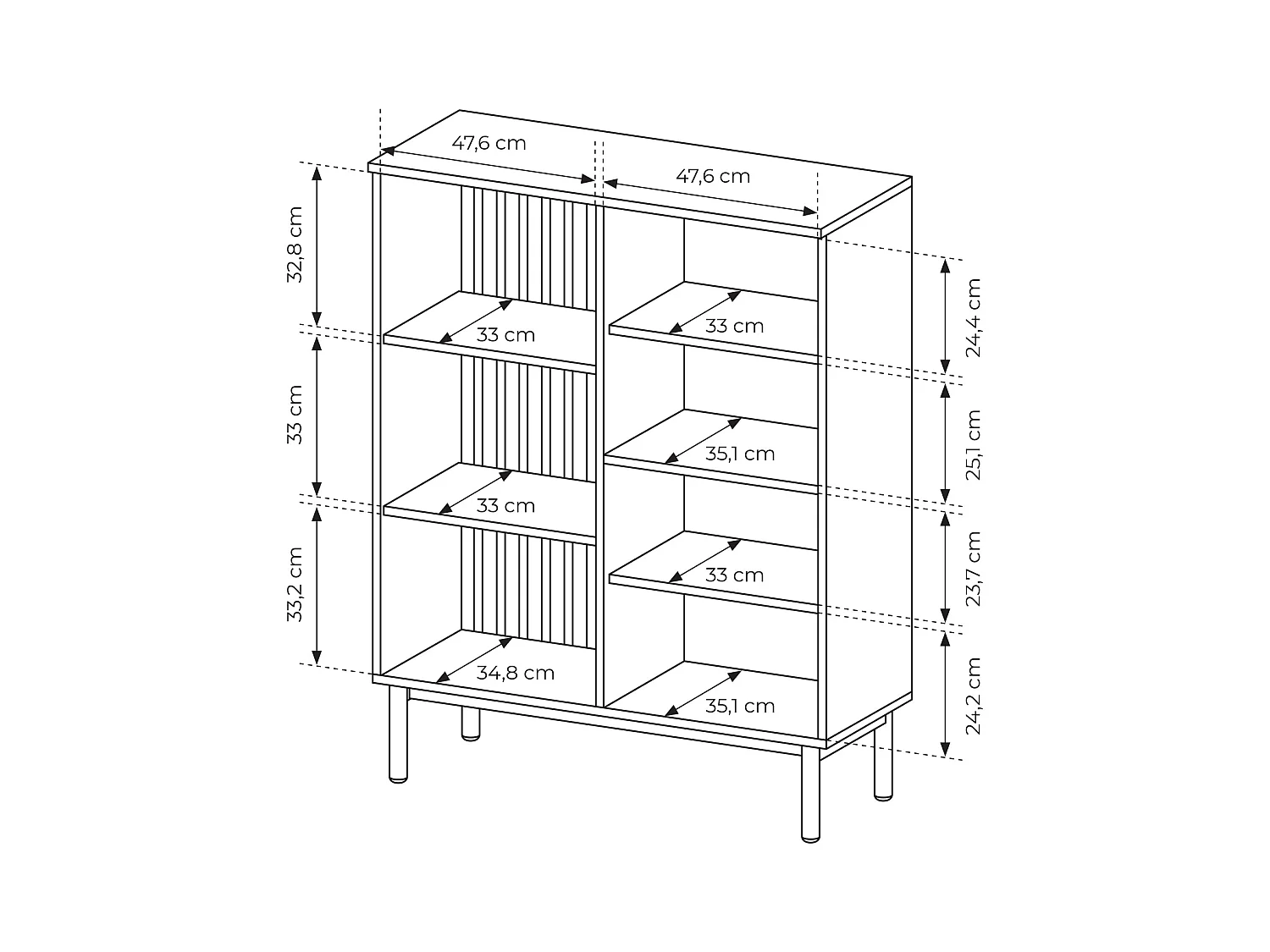 47,6 cm
47,6 cm
32,8 cm
33 cm
33,2 cm
33 cm
33 cm
34,8 cm
33 cm
35,1 cm
33 cm
35,1 cm
24,4 cm
25,1 cm
23,7 cm
24,2 cm