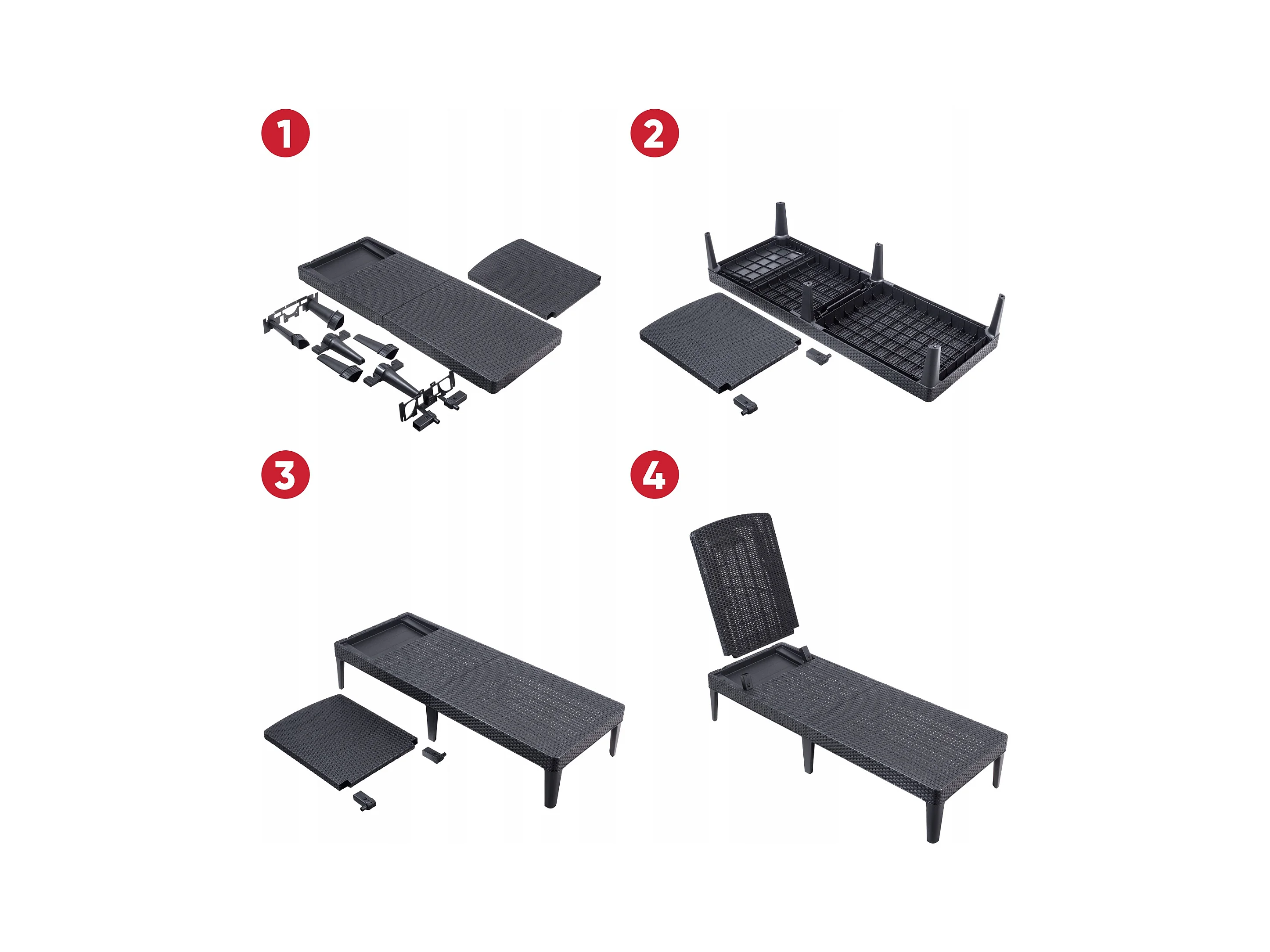 1

2

3

4