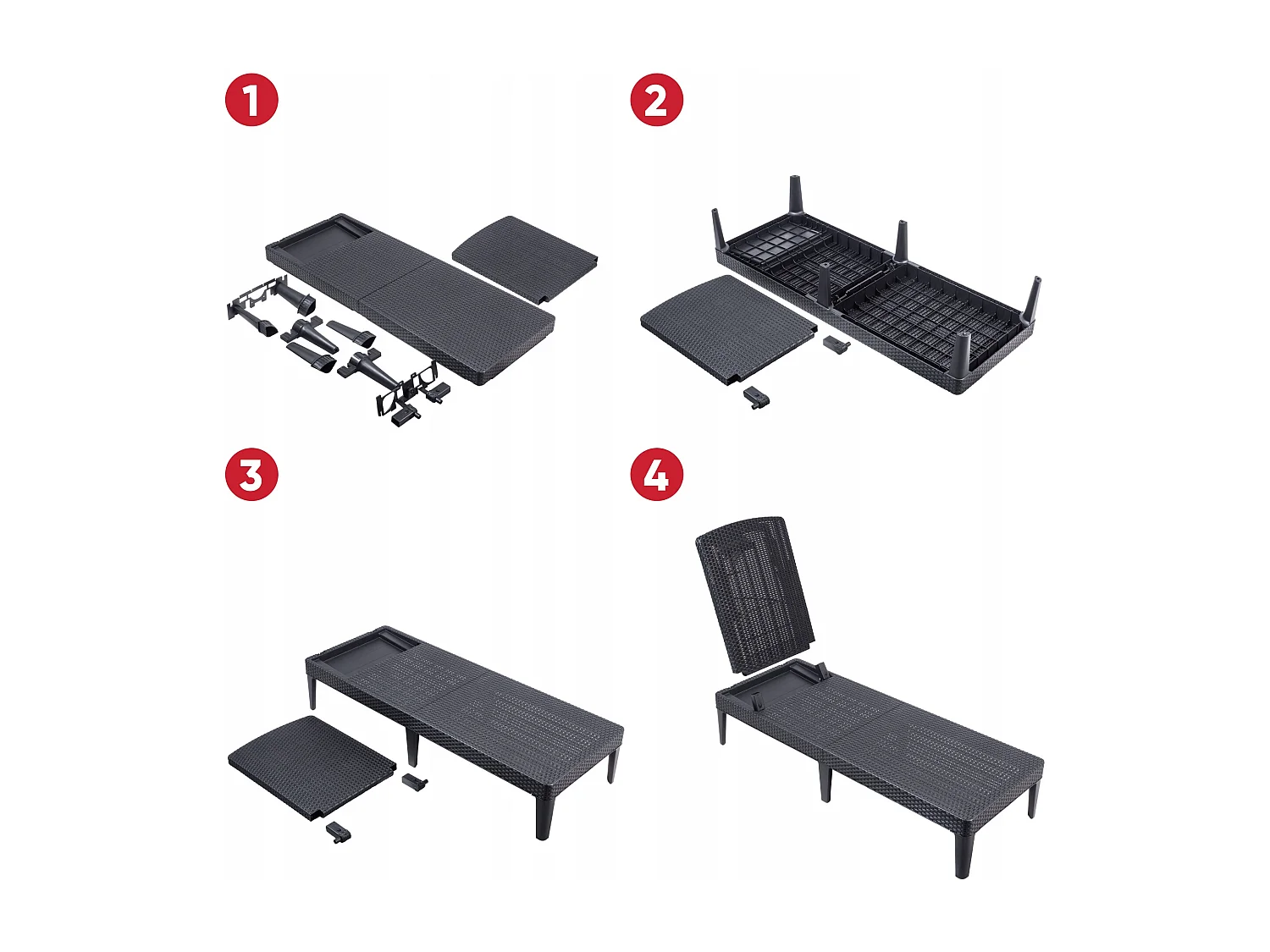 1

2

3

4