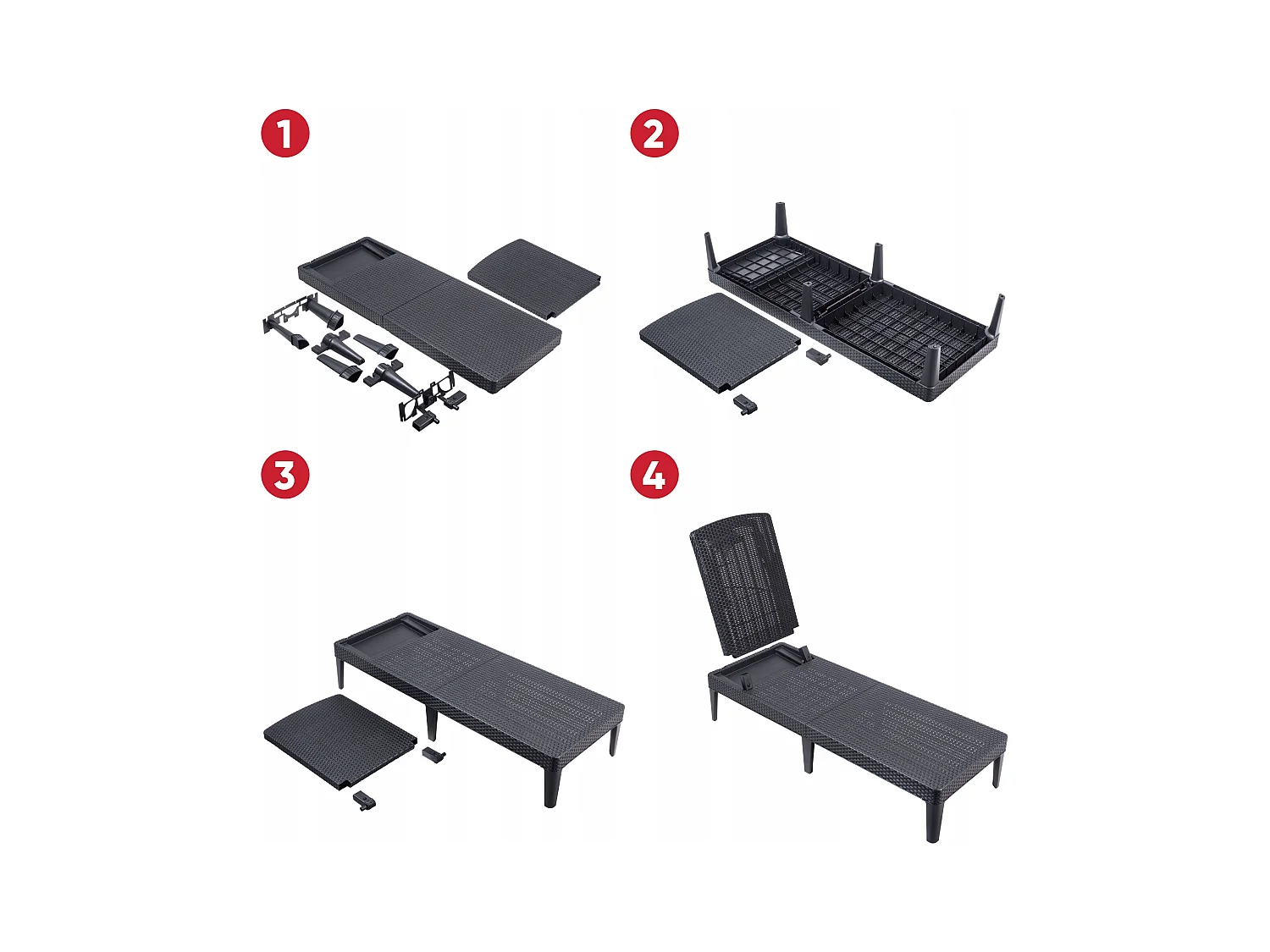 1

2

3

4