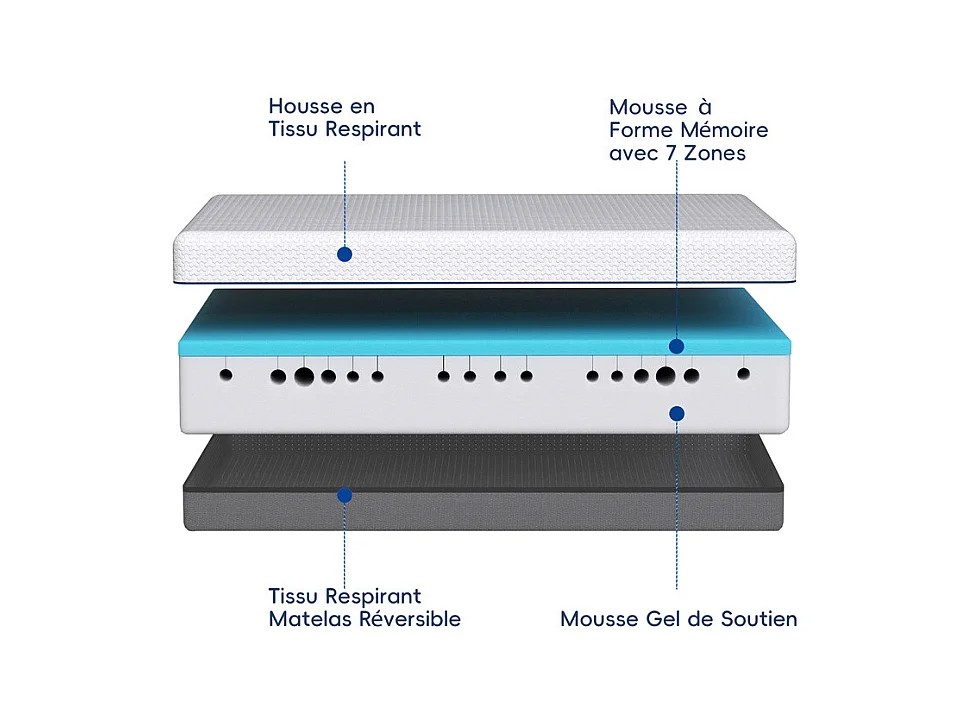 Housse en
Tissu Respirant

Mousse à
Forme Mémoire
avec 7 Zones

Tissu Respirant
Matelas Réversible

Mousse Gel de Soutien