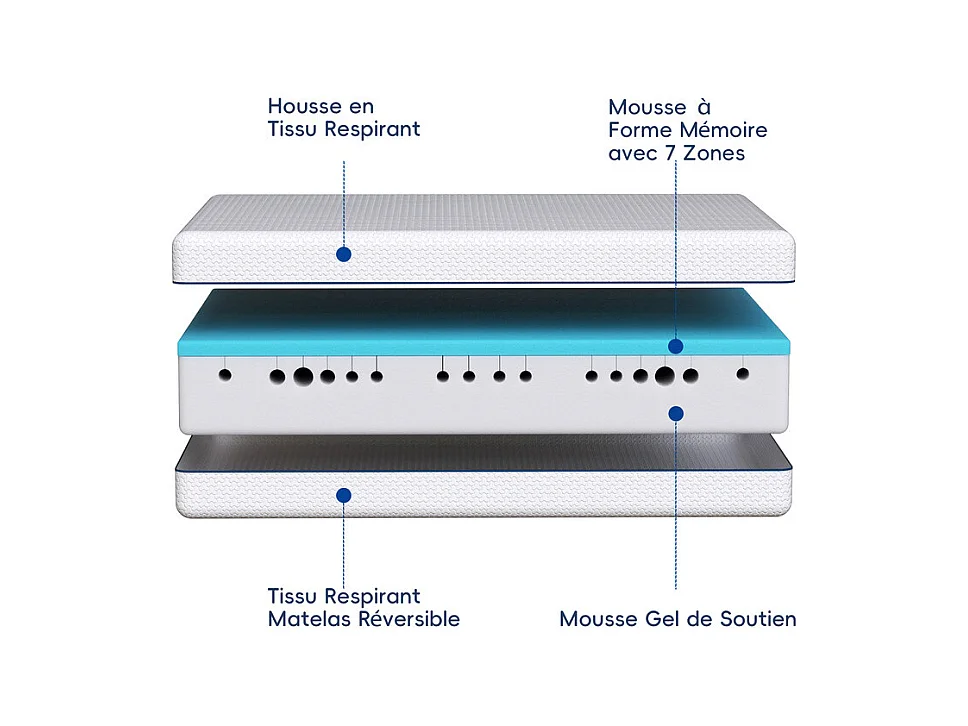 Housse en Tissu Respirant

Mousse à Forme Mémoire avec 7 Zones

Tissu Respirant Matelas Réversible

Mousse Gel de Soutien