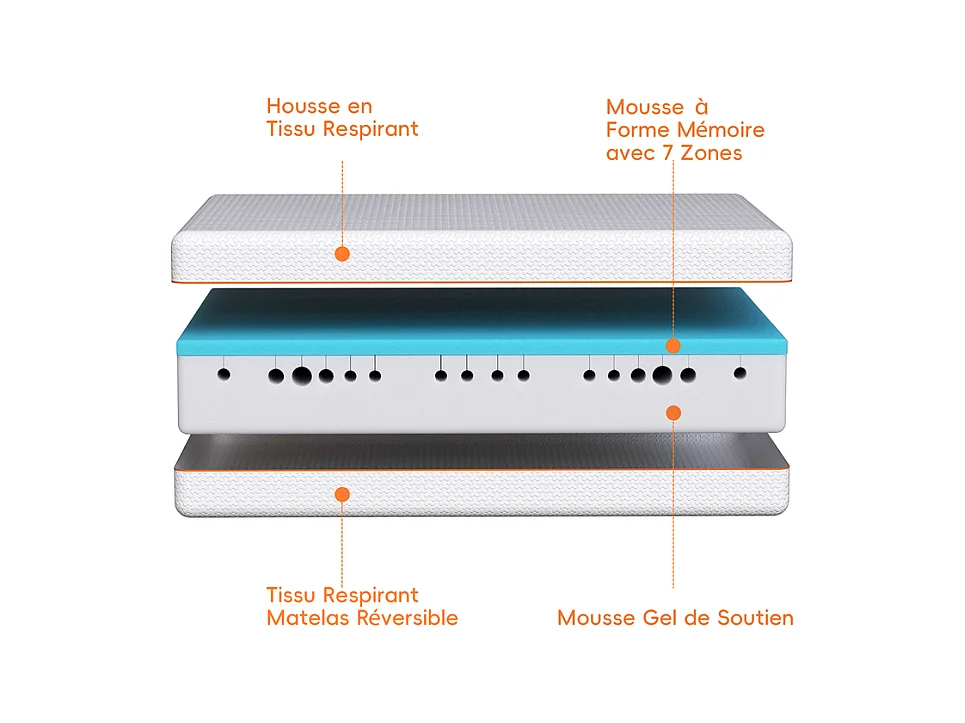 Housse en Tissu Respirant

Mousse à Forme Mémoire avec 7 Zones

Tissu Respirant Matelas Réversible

Mousse Gel de Soutien