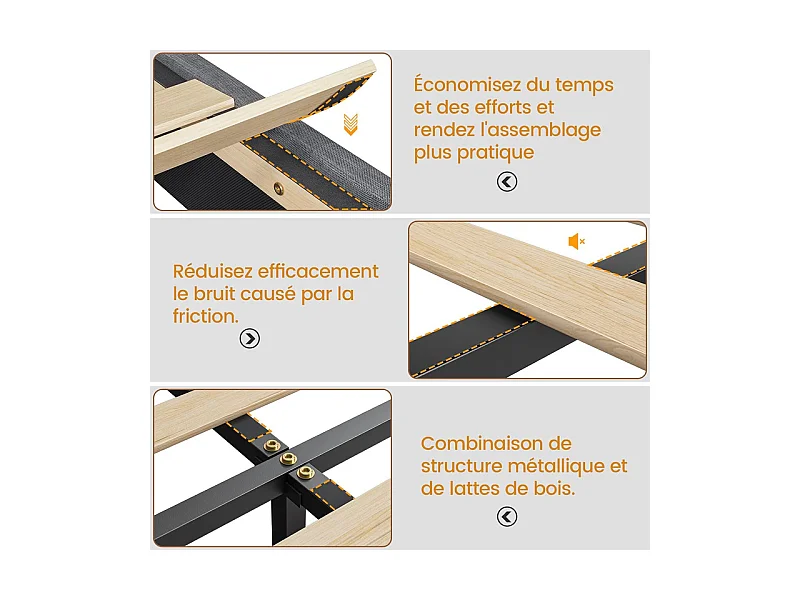 Économisez du temps et des efforts et rendez l'assemblage plus pratique

Réduisez efficacement le bruit causé par la friction.

Combinaison de structure métallique et de lattes de bois.