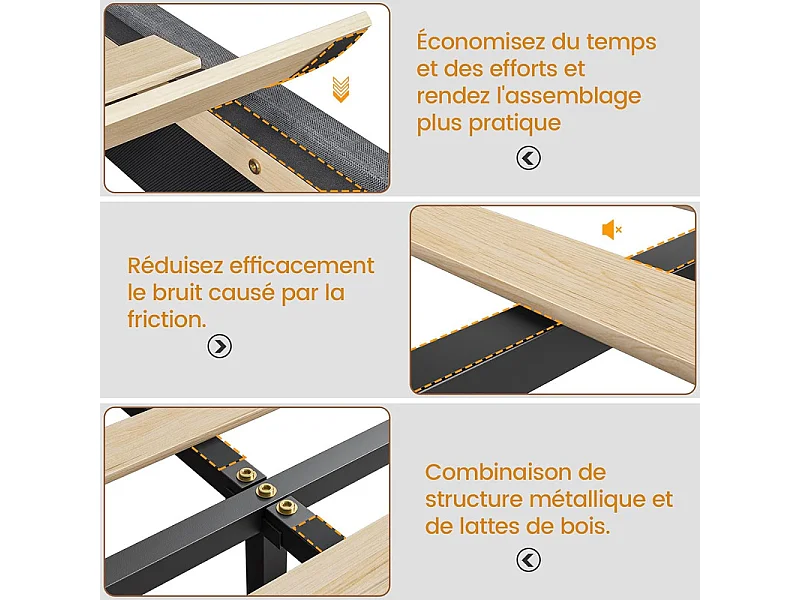 Économisez du temps et des efforts et rendez l'assemblage plus pratique

Réduisez efficacement le bruit causé par la friction.

Combinaison de structure métallique et de lattes de bois.