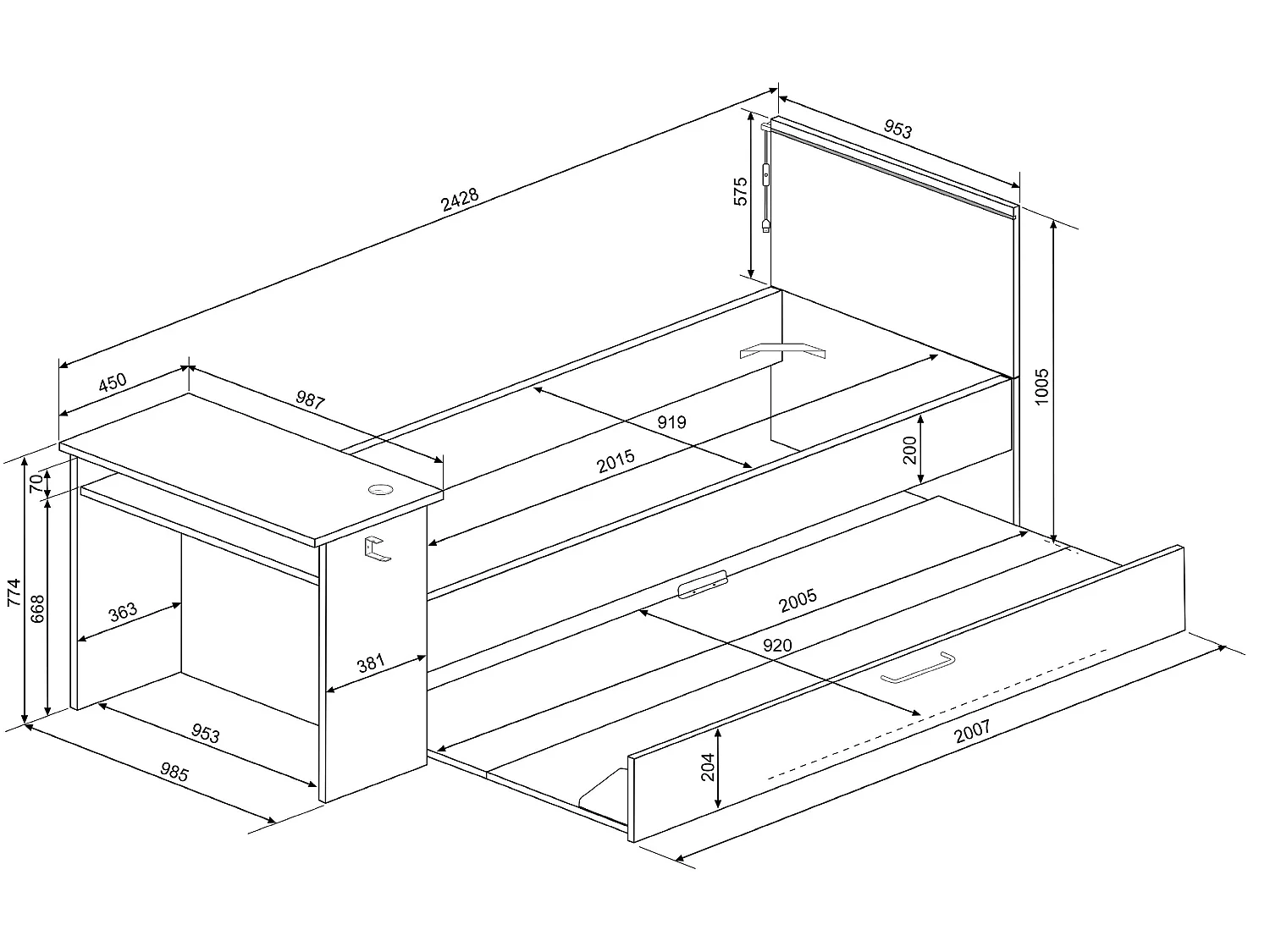 2428
953
575
1005
450
987
919
2015
200
70
774
668
363
381
2005
920
953
985
204
2007