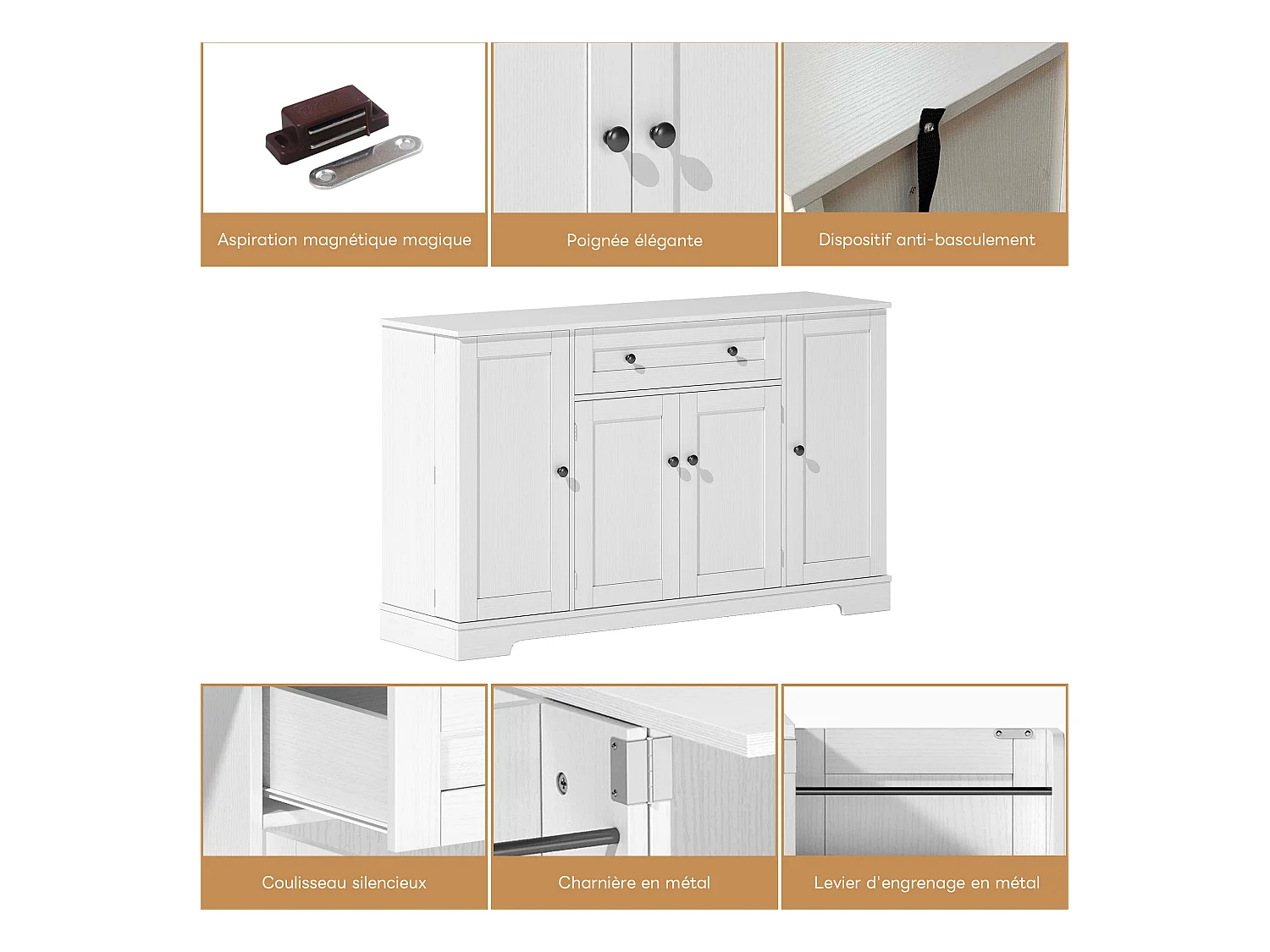 Aspiration magnétique magique

Poignée élégante

Dispositif anti-basculement

Coulisseau silencieux

Charnière en métal

Levier d'engrenage en métal