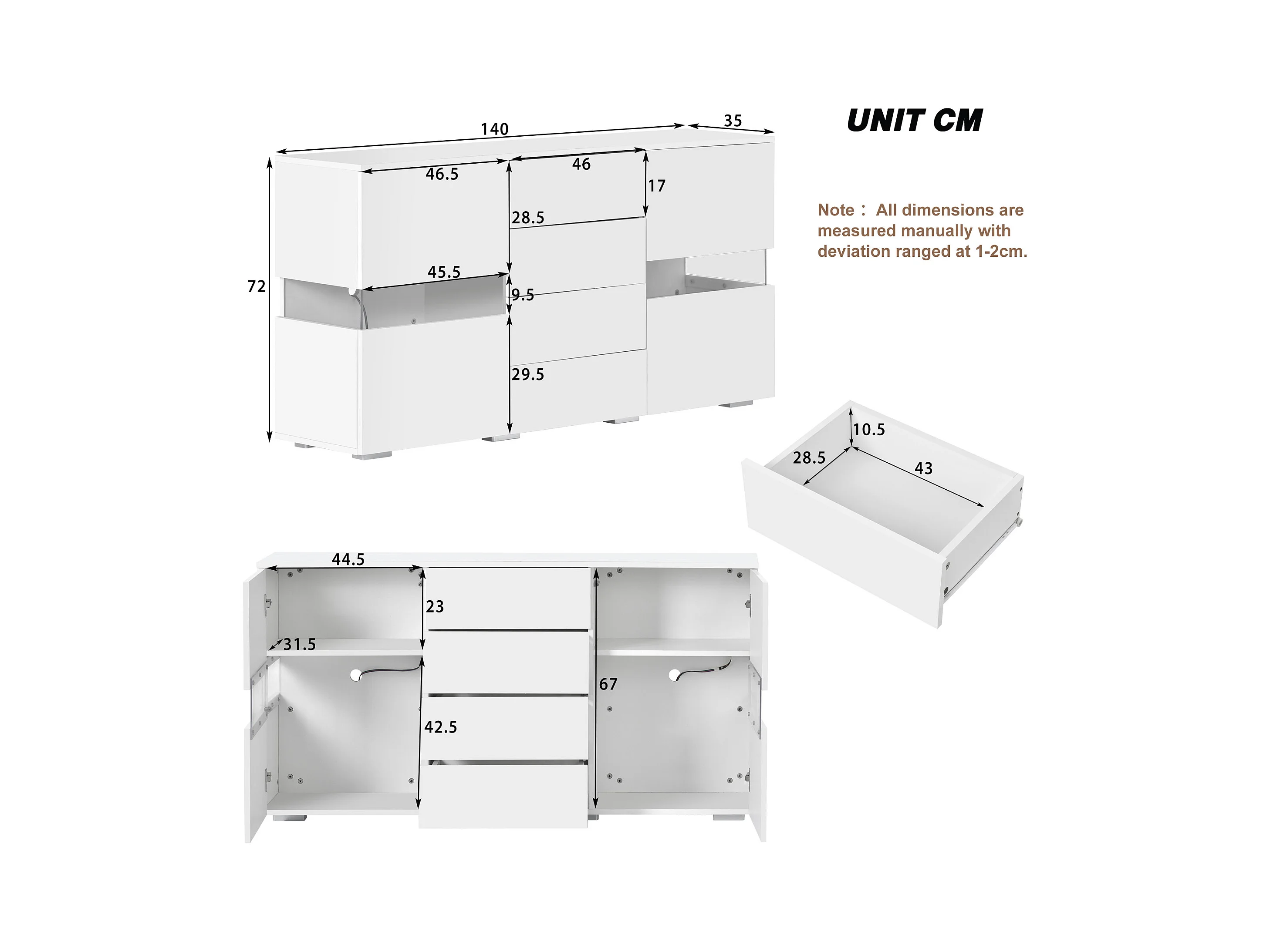 140
35
UNIT CM
46.5
46
17
28.5
Note： All dimensions are measured manually with deviation ranged at 1-2cm.
72
45.5
9.5
29.5
10.5
28.5
43
44.5
23
31.5
67
42.5