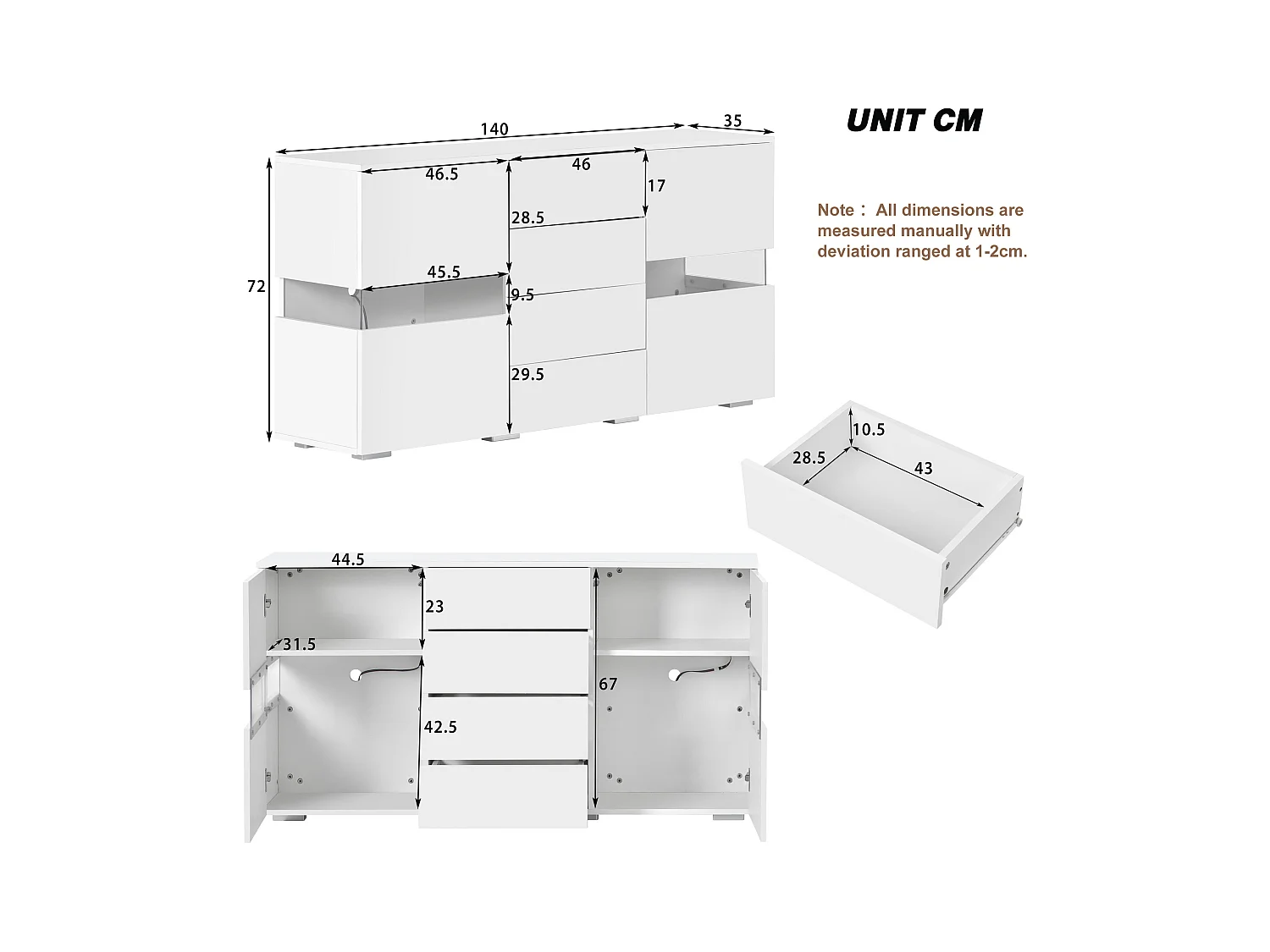 140
35
UNIT CM
46.5
46
17
28.5
Note： All dimensions are measured manually with deviation ranged at 1-2cm.
72
45.5
9.5
29.5
10.5
28.5
43
44.5
23
31.5
67
42.5