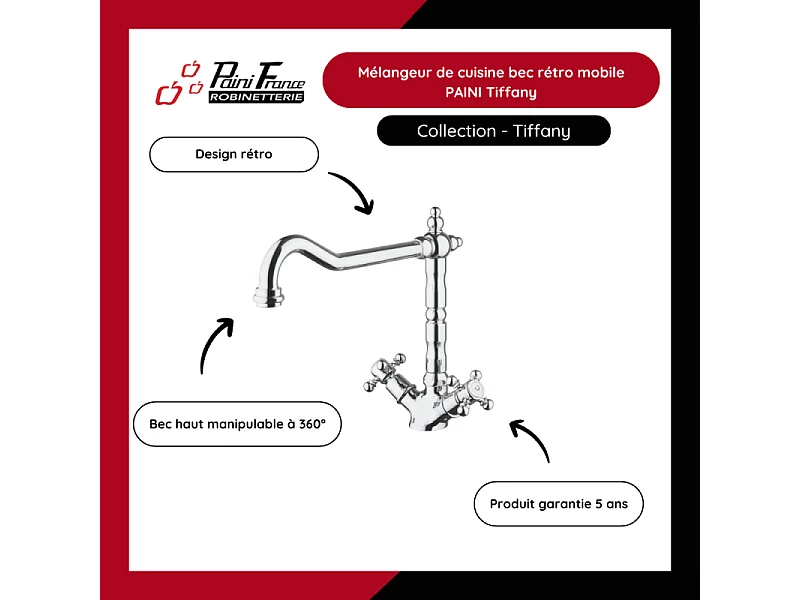 Paini France
ROBINETTERIE

Mélangeur de cuisine bec rétro mobile PAINI Tiffany

Collection - Tiffany

Design rétro

Bec haut manipulable à 360°

Produit garantie 5 ans