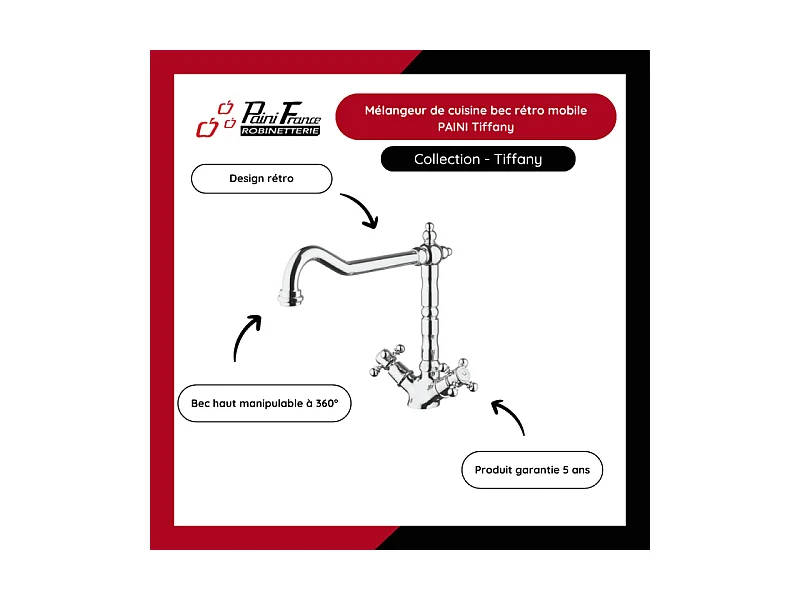 Paini France
ROBINETTERIE

Mélangeur de cuisine bec rétro mobile PAINI Tiffany

Collection - Tiffany

Design rétro

Bec haut manipulable à 360°

Produit garantie 5 ans