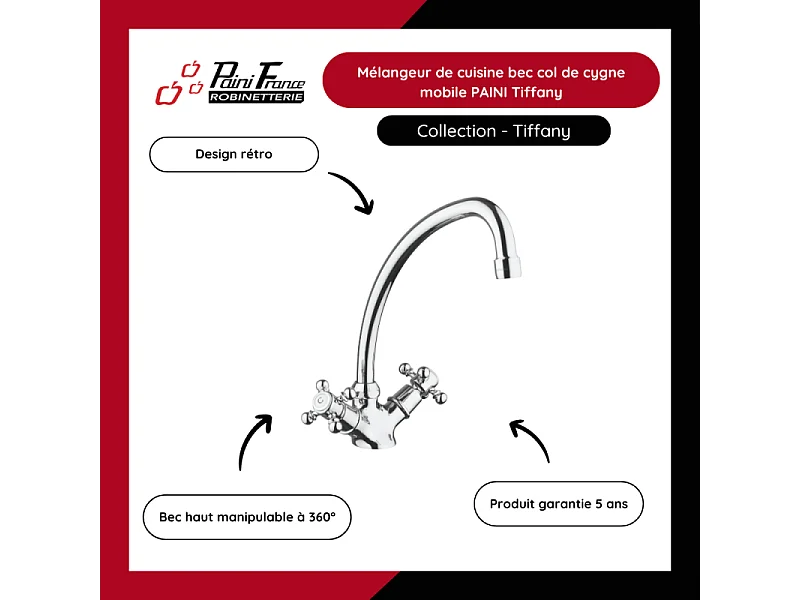 Paini France
ROBINETTERIE

Mélangeur de cuisine bec col de cygne mobile PAINI Tiffany

Collection - Tiffany

Design rétro

Bec haut manipulable à 360°

Produit garantie 5 ans