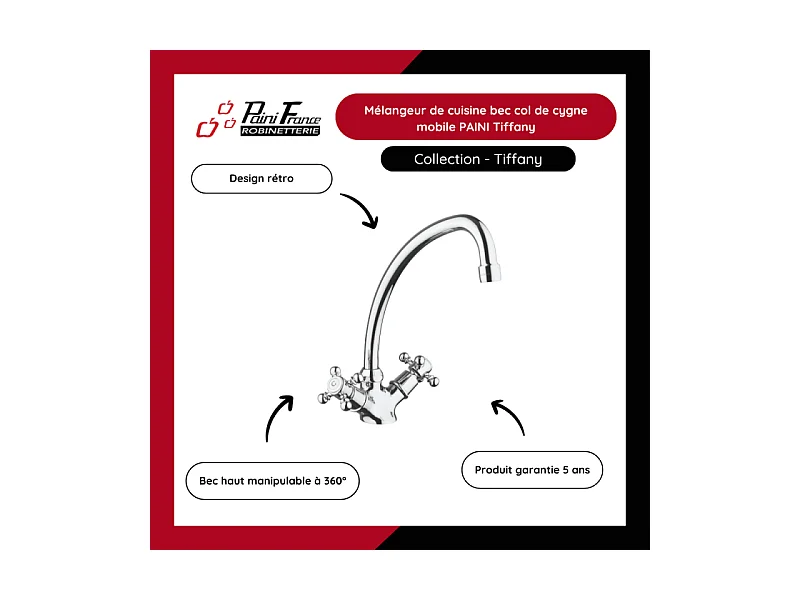 Paini France
ROBINETTERIE

Mélangeur de cuisine bec col de cygne mobile PAINI Tiffany

Collection - Tiffany

Design rétro

Bec haut manipulable à 360°

Produit garantie 5 ans