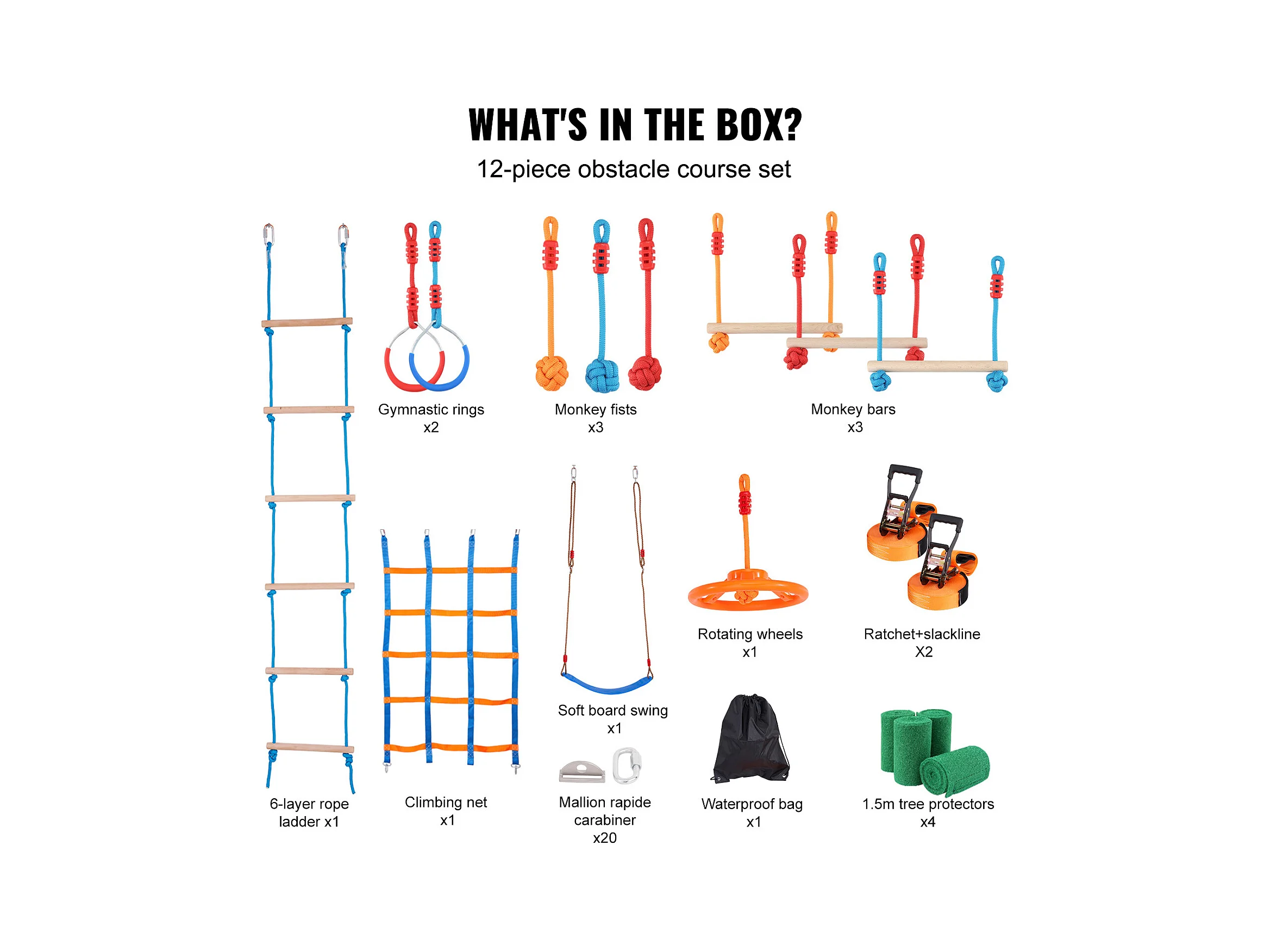 WHAT'S IN THE BOX?
12-piece obstacle course set

Gymnastic rings
x2

Monkey fists
x3

Monkey bars
x3

Rotating wheels
x1

Ratchet+slackline
X2

Soft board swing
x1

6-layer rope
ladder x1

Climbing net
x1

Mallion rapide
carabiner
x20

Waterproof bag
x1

1.5m tree protectors
x4