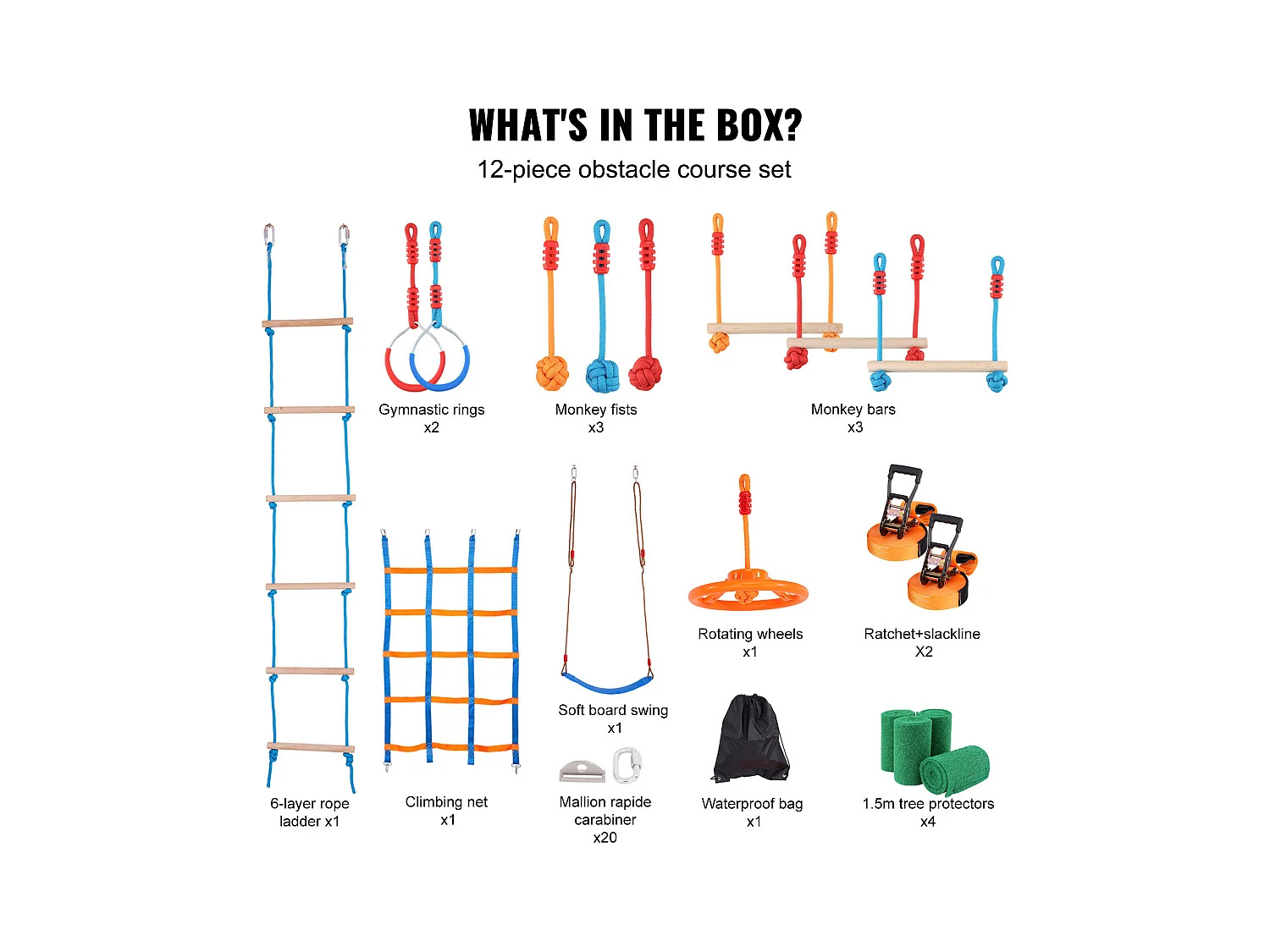 WHAT'S IN THE BOX?
12-piece obstacle course set

Gymnastic rings
x2

Monkey fists
x3

Monkey bars
x3

Rotating wheels
x1

Ratchet+slackline
X2

Soft board swing
x1

6-layer rope ladder x1

Climbing net
x1

Mallion rapide carabiner
x20

Waterproof bag
x1

1.5m tree protectors
x4