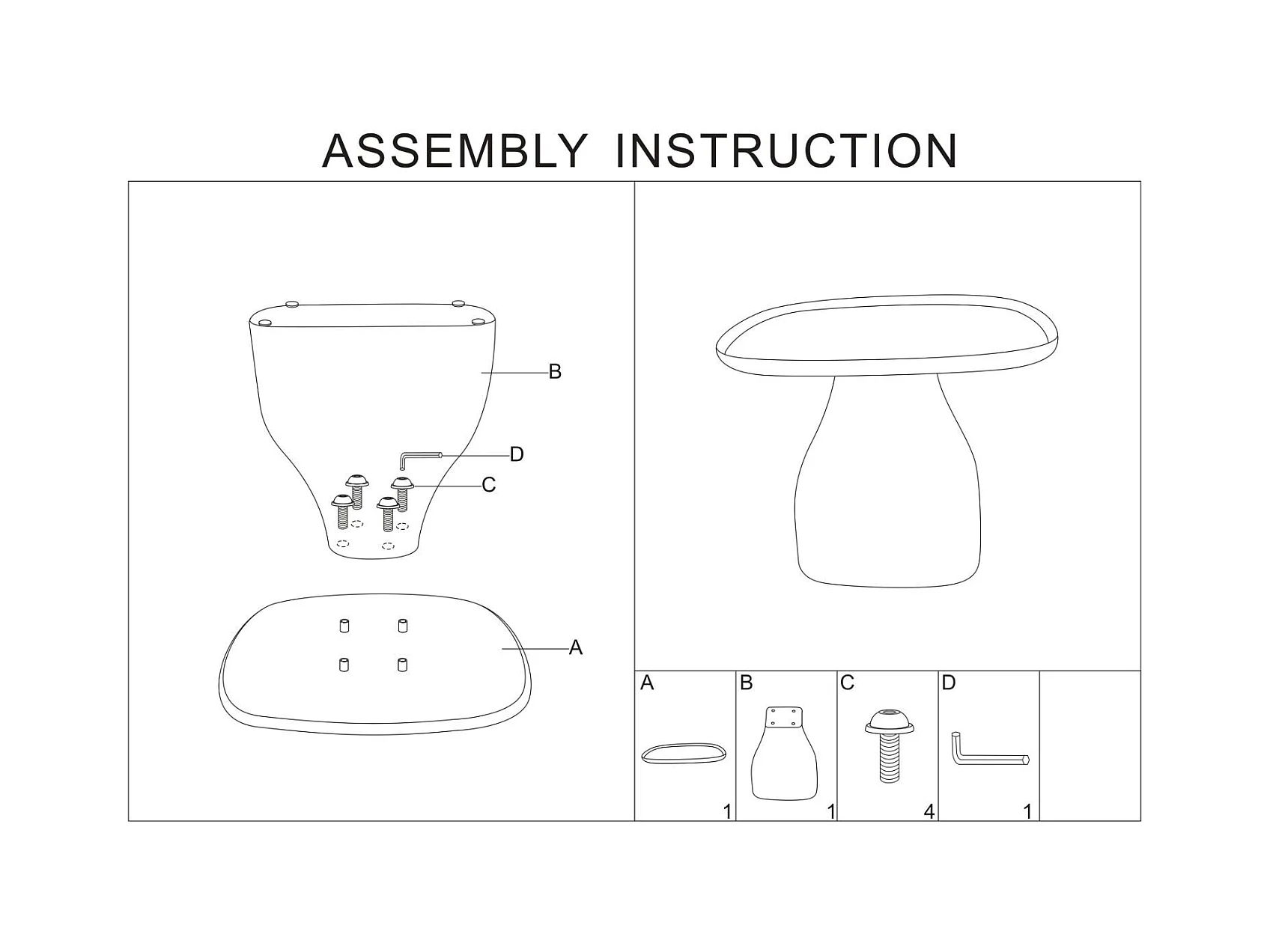 ASSEMBLY INSTRUCTION

B

D

C

A

| A | B | C | D | |
|---|---|---|---|---|
| 1 | 1 | 4 | 1 | |