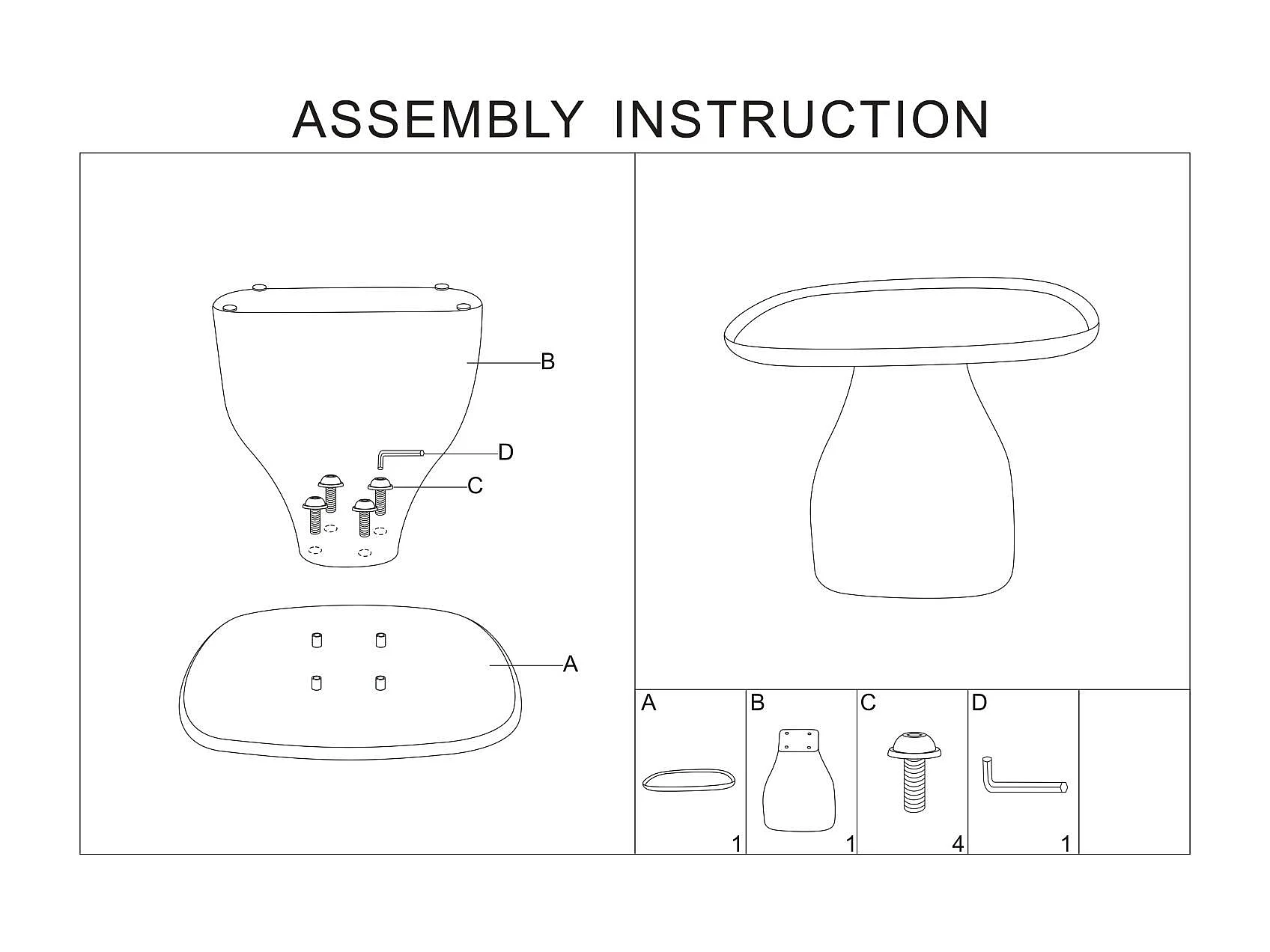 ASSEMBLY INSTRUCTION

B

D

C

A

| A | B | C | D | |
|---|---|---|---|---|
| 1 | 1 | 4 | 1 | |