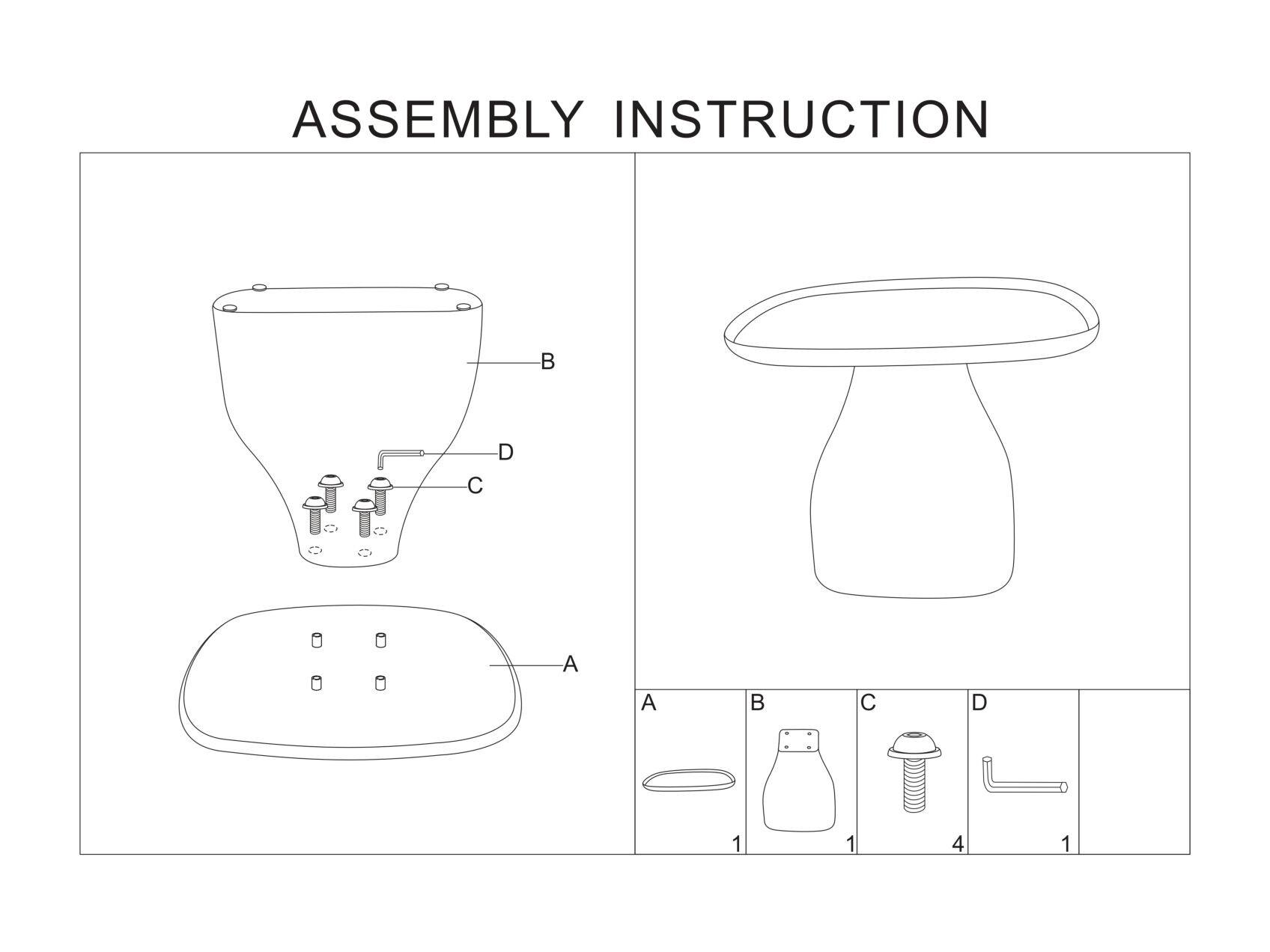 ASSEMBLY INSTRUCTION

B

D

C

A

| A | B | C | D |  |
|---|---|---|---|---|
| 1 | 1 | 4 | 1 |  |