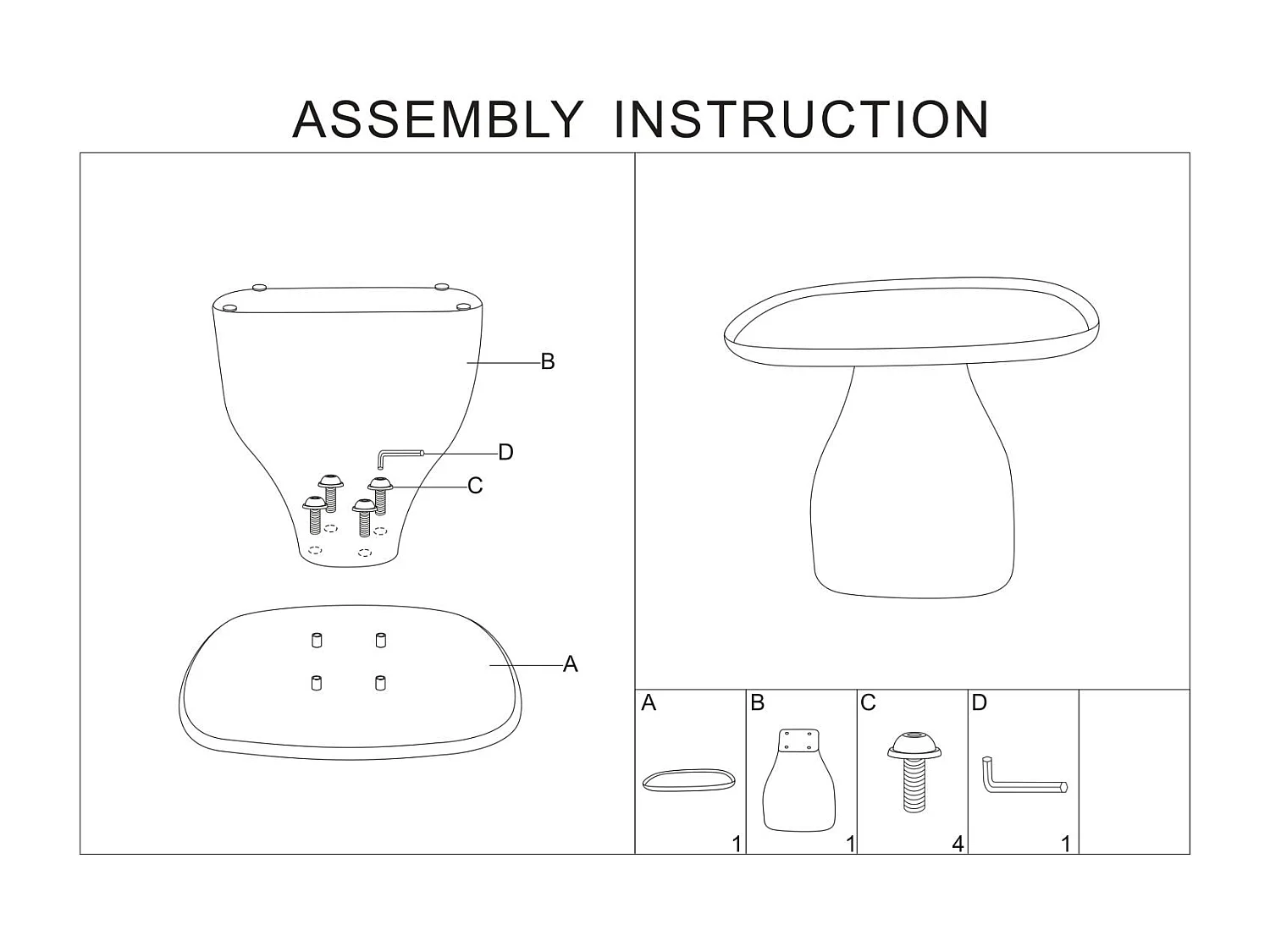 ASSEMBLY INSTRUCTION

B

D

C

A

| A | B | C | D | |
|---|---|---|---|---|
| 1 | 1 | 4 | 1 | |