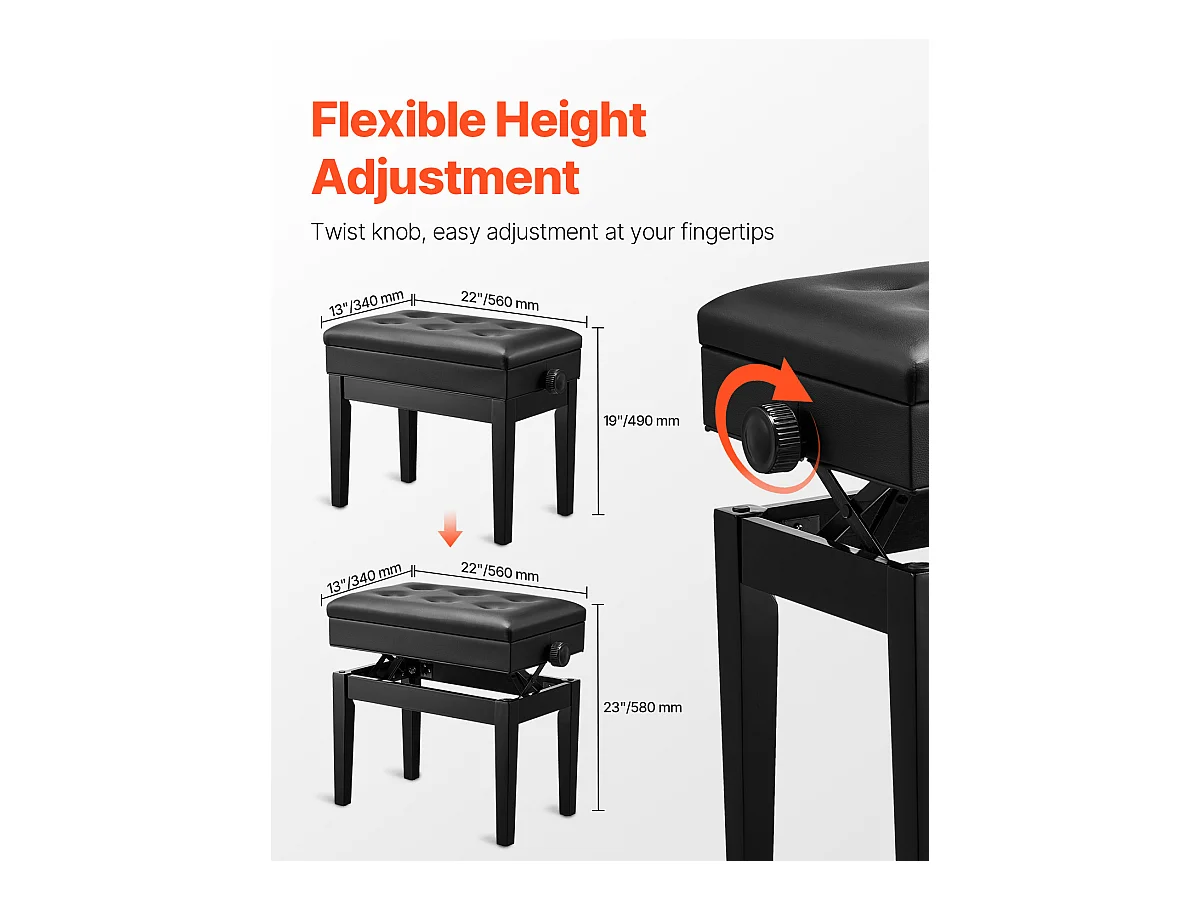 Flexible Height Adjustment

Twist knob, easy adjustment at your fingertips

13"/340 mm
22"/560 mm
19"/490 mm

13"/340 mm
22"/560 mm
23"/580 mm