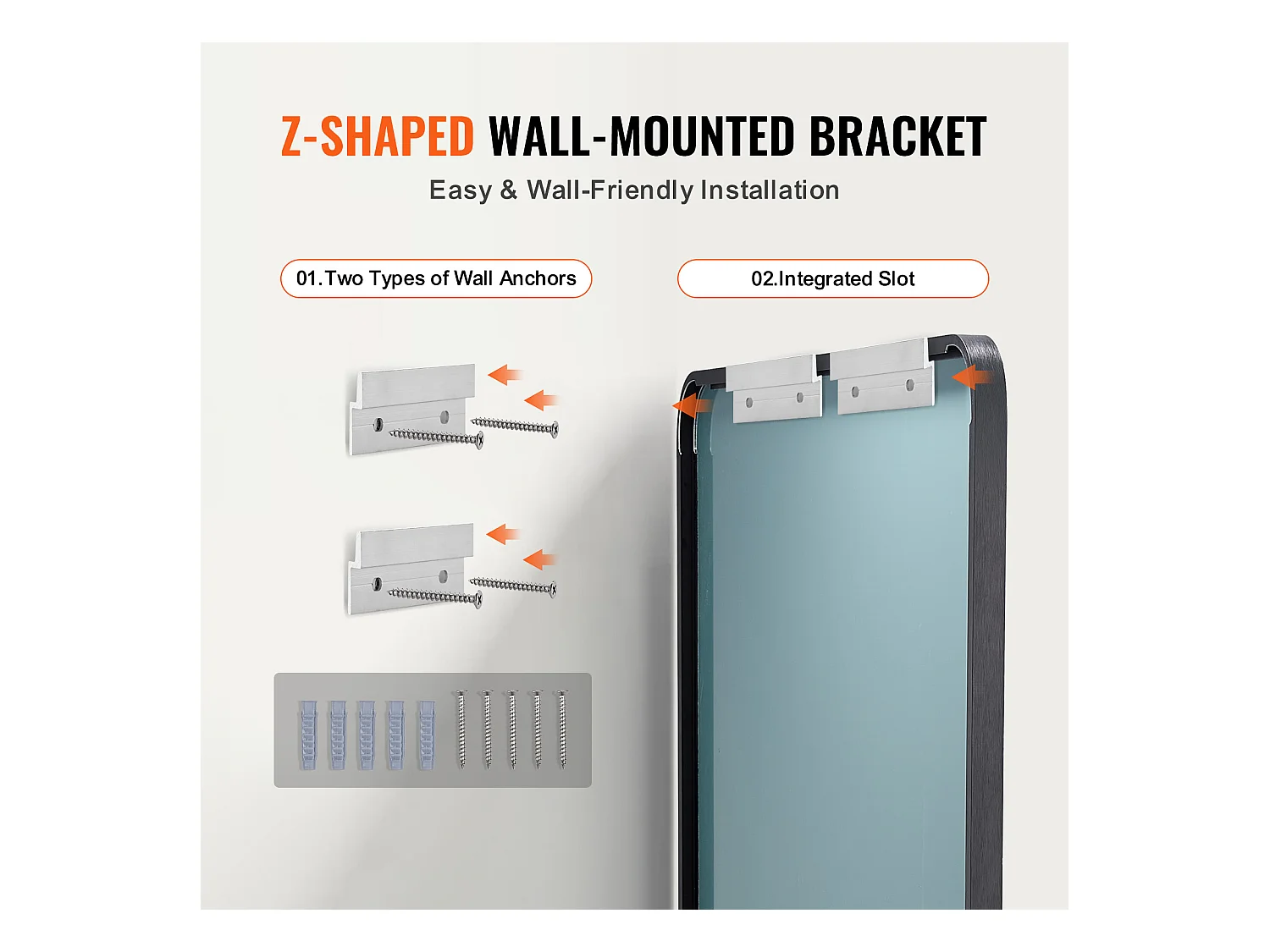 Z-SHAPED WALL-MOUNTED BRACKET
Easy & Wall-Friendly Installation

01.Two Types of Wall Anchors

02.Integrated Slot