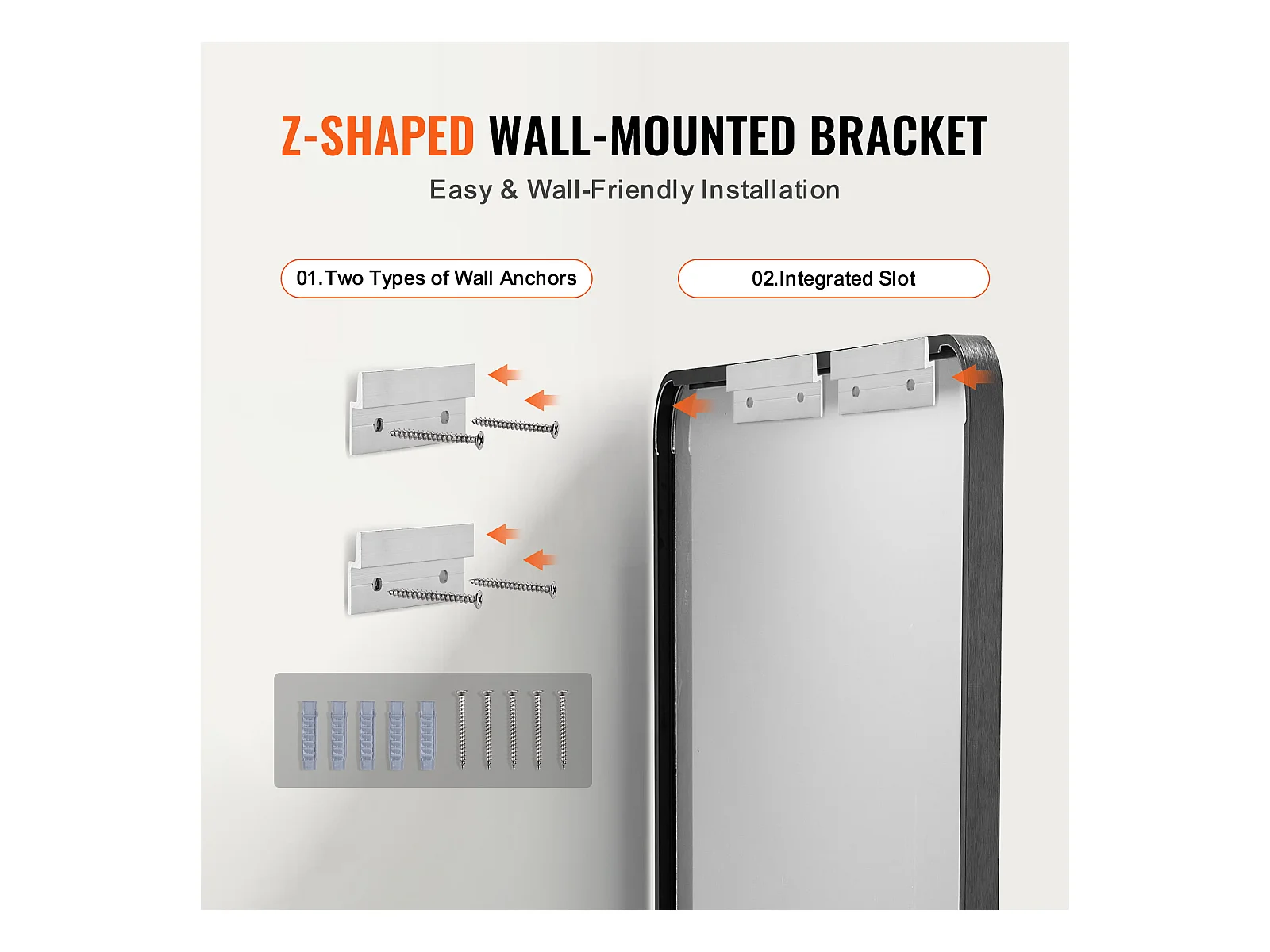 Z-SHAPED WALL-MOUNTED BRACKET

Easy & Wall-Friendly Installation

01.Two Types of Wall Anchors

02.Integrated Slot