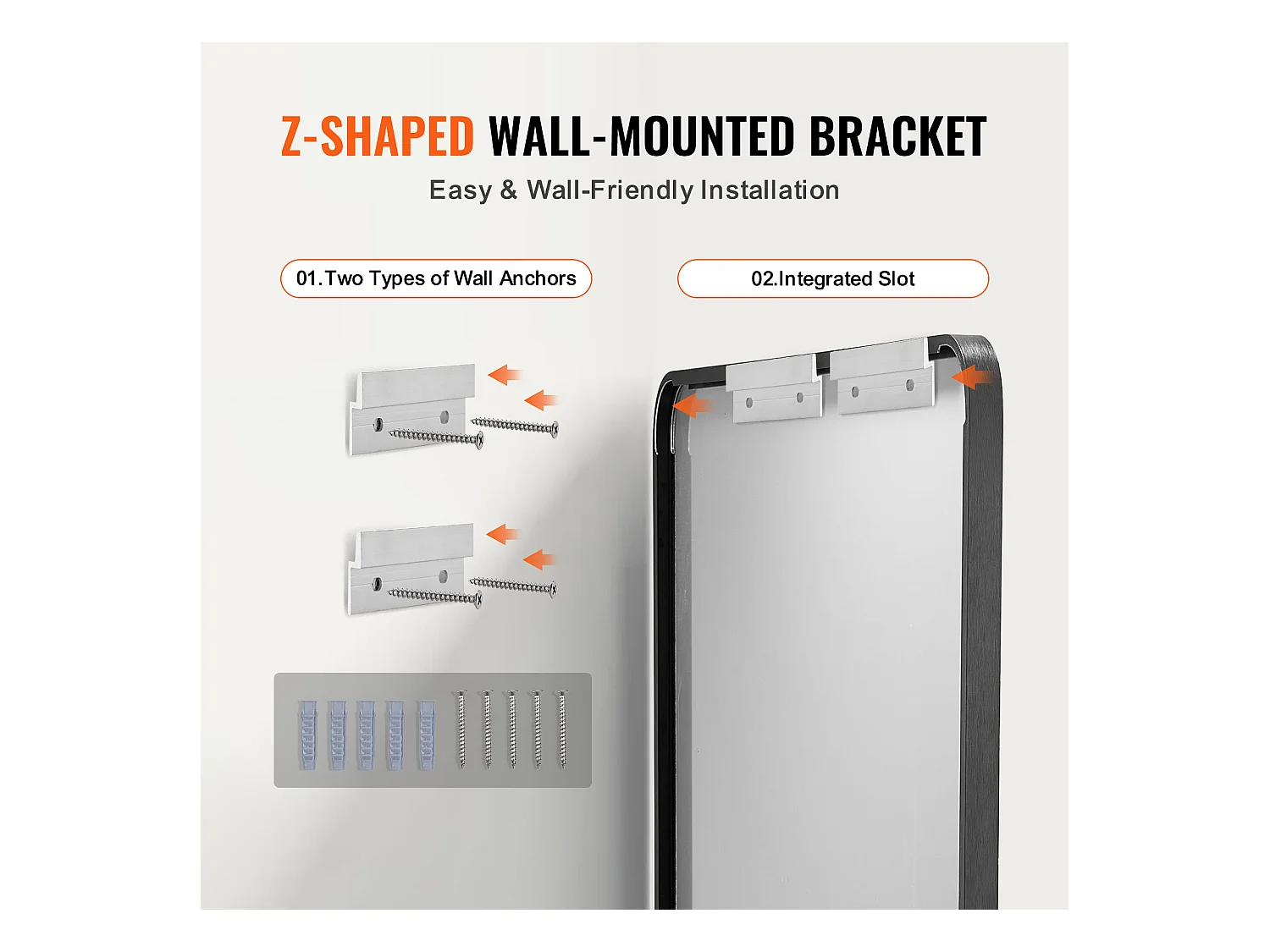 Z-SHAPED WALL-MOUNTED BRACKET

Easy & Wall-Friendly Installation

01.Two Types of Wall Anchors

02.Integrated Slot