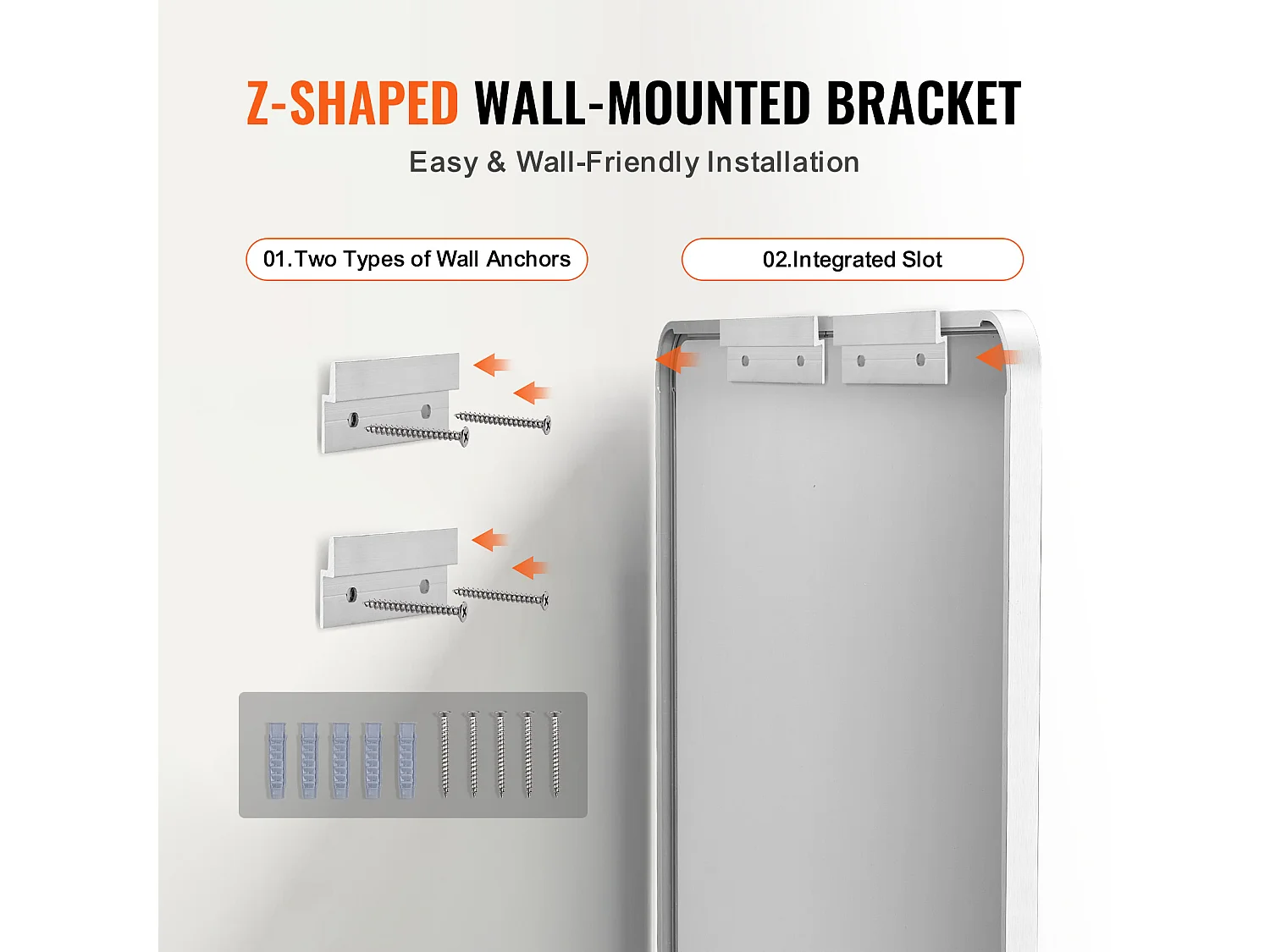 Z-SHAPED WALL-MOUNTED BRACKET

Easy & Wall-Friendly Installation

01.Two Types of Wall Anchors

02.Integrated Slot