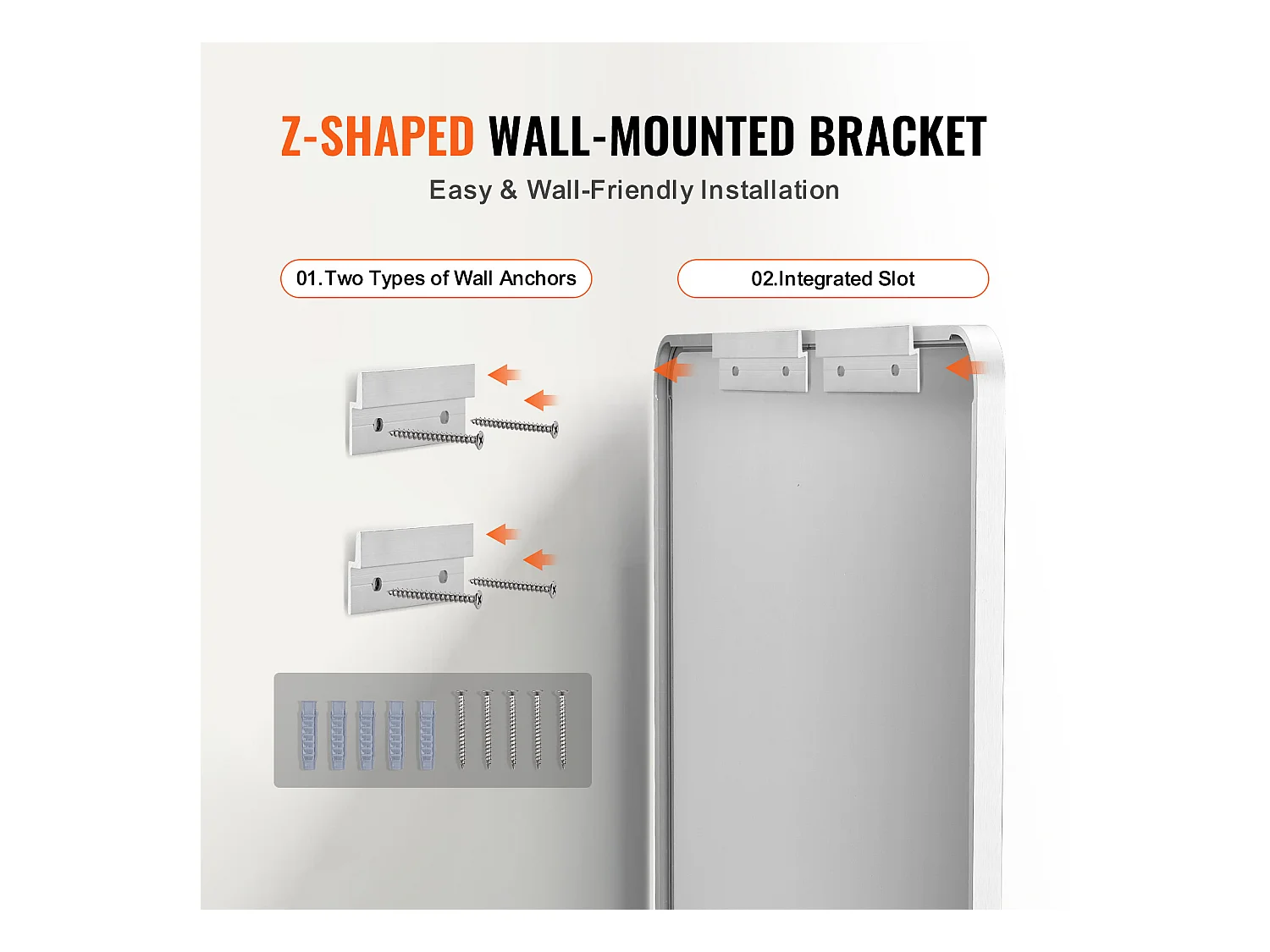 Z-SHAPED WALL-MOUNTED BRACKET

Easy & Wall-Friendly Installation

01.Two Types of Wall Anchors

02.Integrated Slot