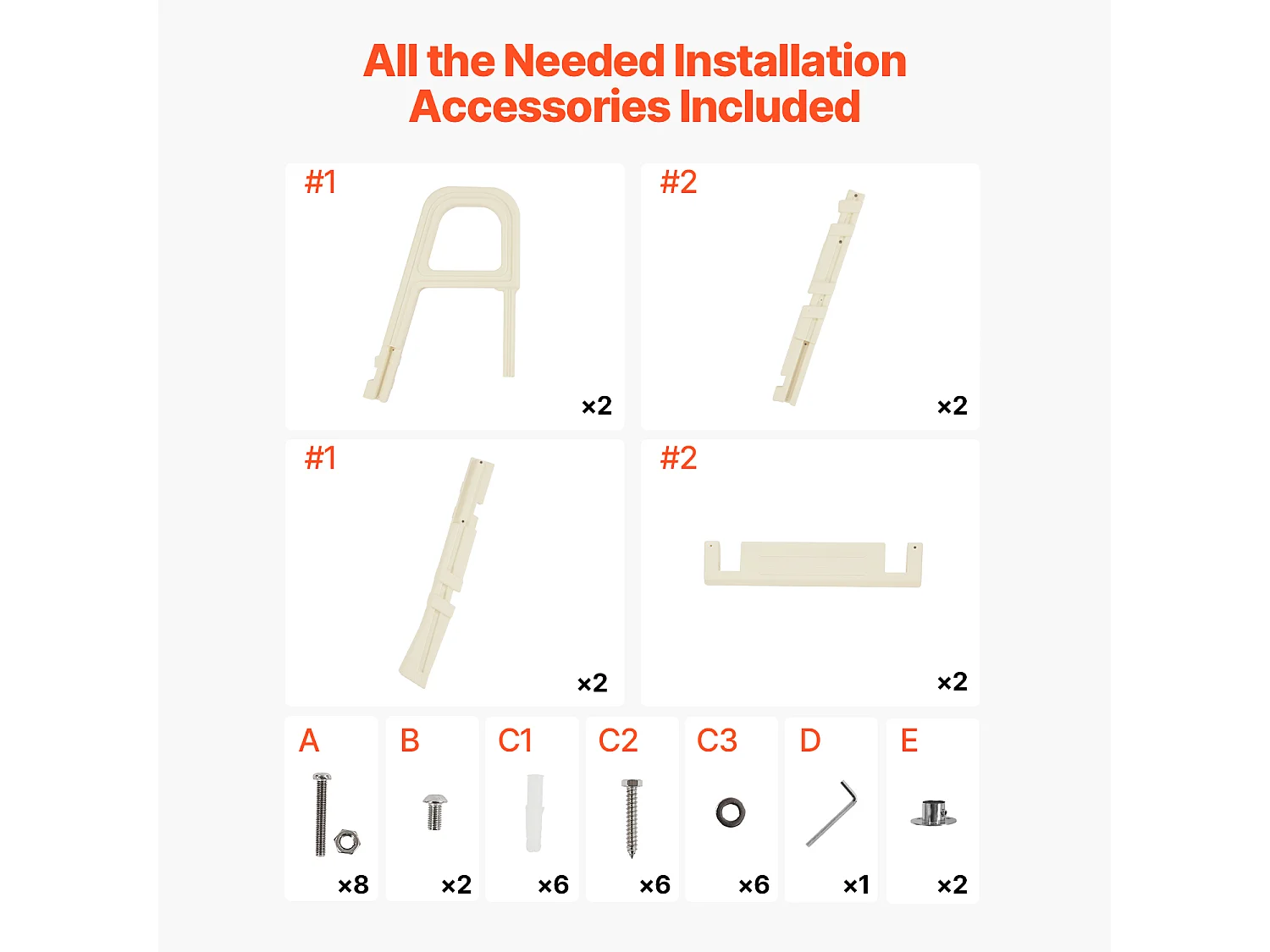 All the Needed Installation Accessories Included

#1

×2

#2

×2

#1

×2

#2

×2

A

×8

B

×2

C1

×6

C2

×6

C3

×6

D

×1

E

×2