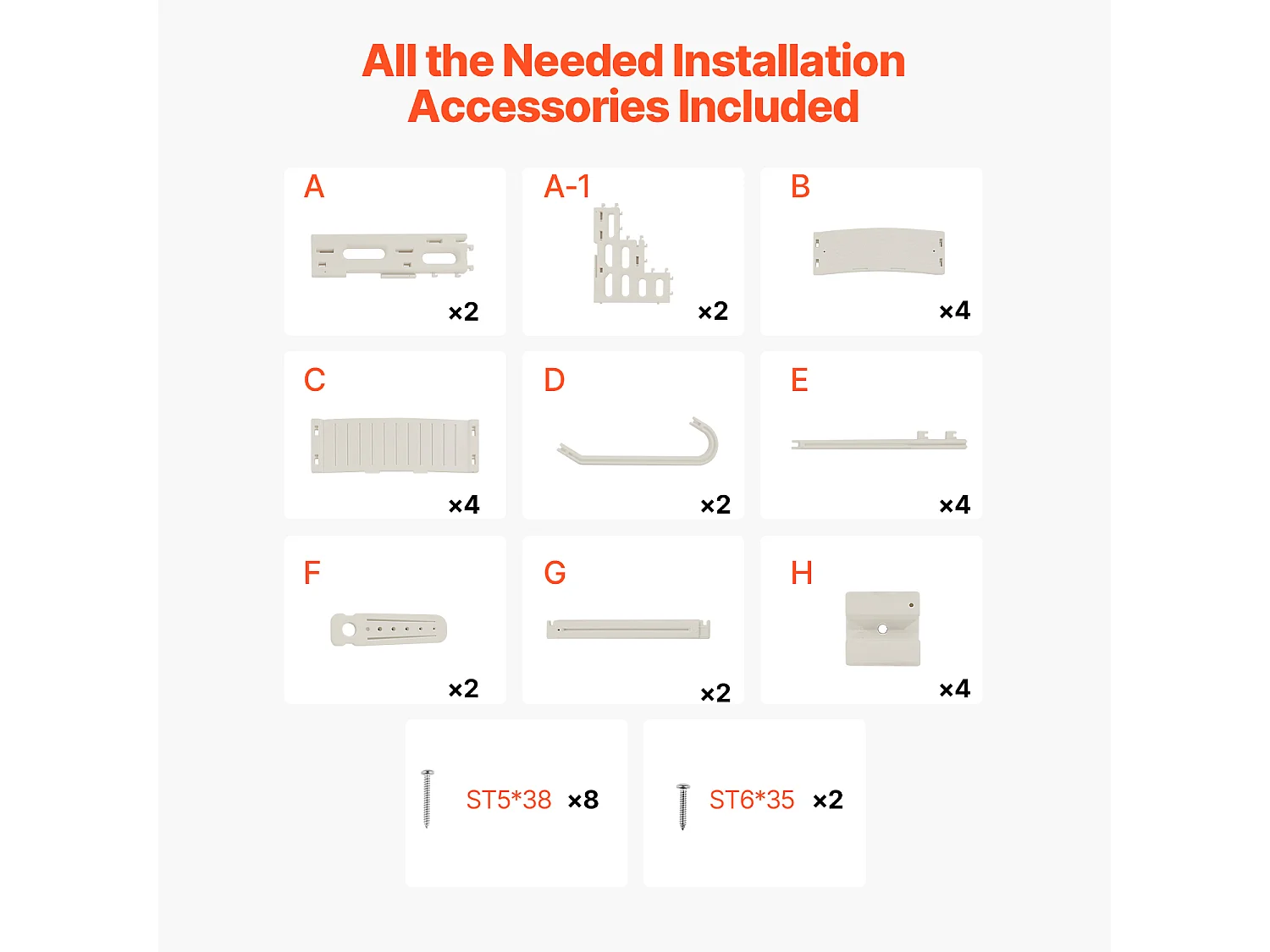 All the Needed Installation Accessories Included

A
×2

A-1
×2

B
×4

C
×4

D
×2

E
×4

F
×2

G
×2

H
×4

ST5*38 ×8

ST6*35 ×2