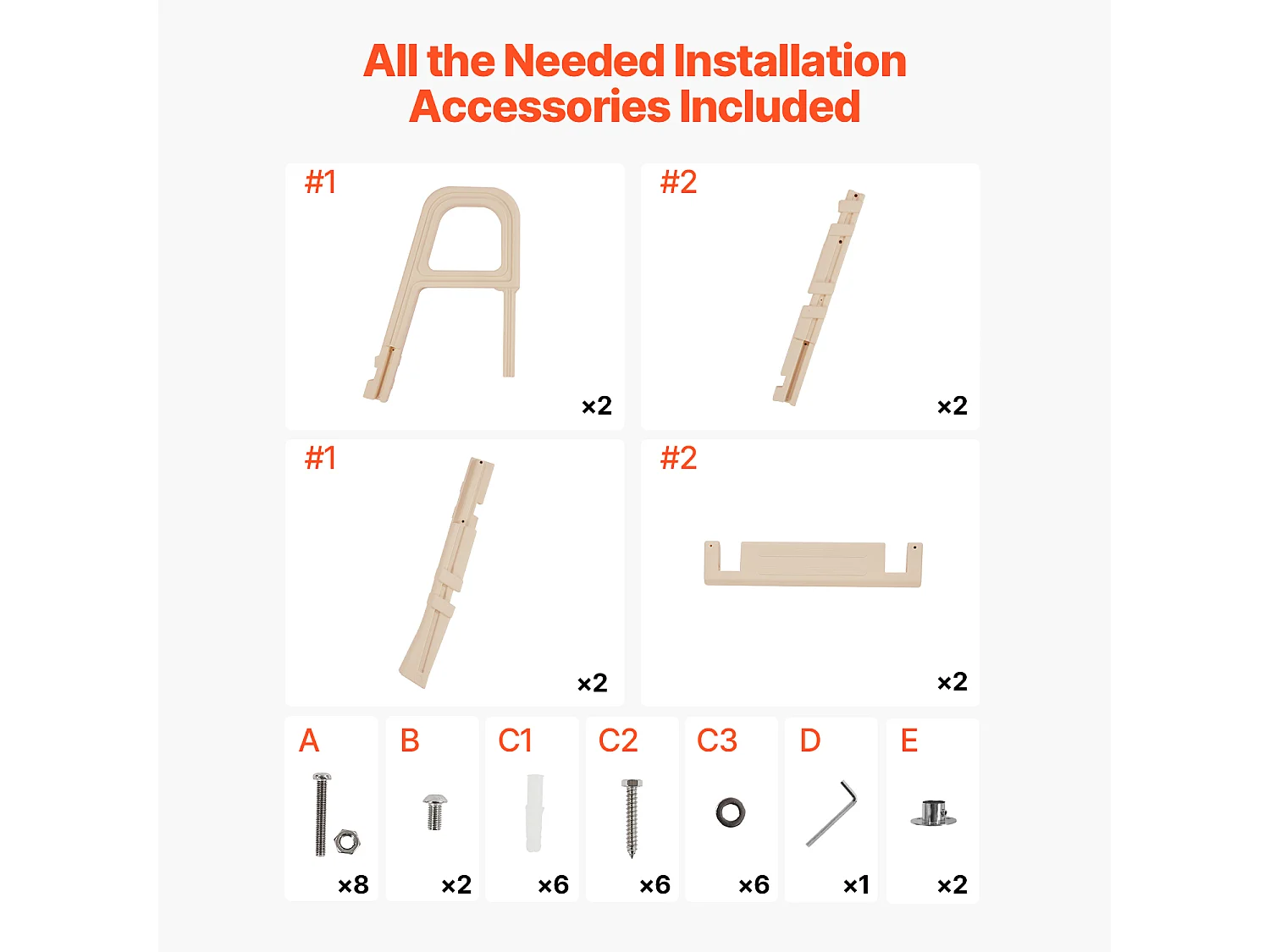 All the Needed Installation Accessories Included

#1

×2

#2

×2

#1

×2

#2

×2

A

×8

B

×2

C1

×6

C2

×6

C3

×6

D

×1

E

×2