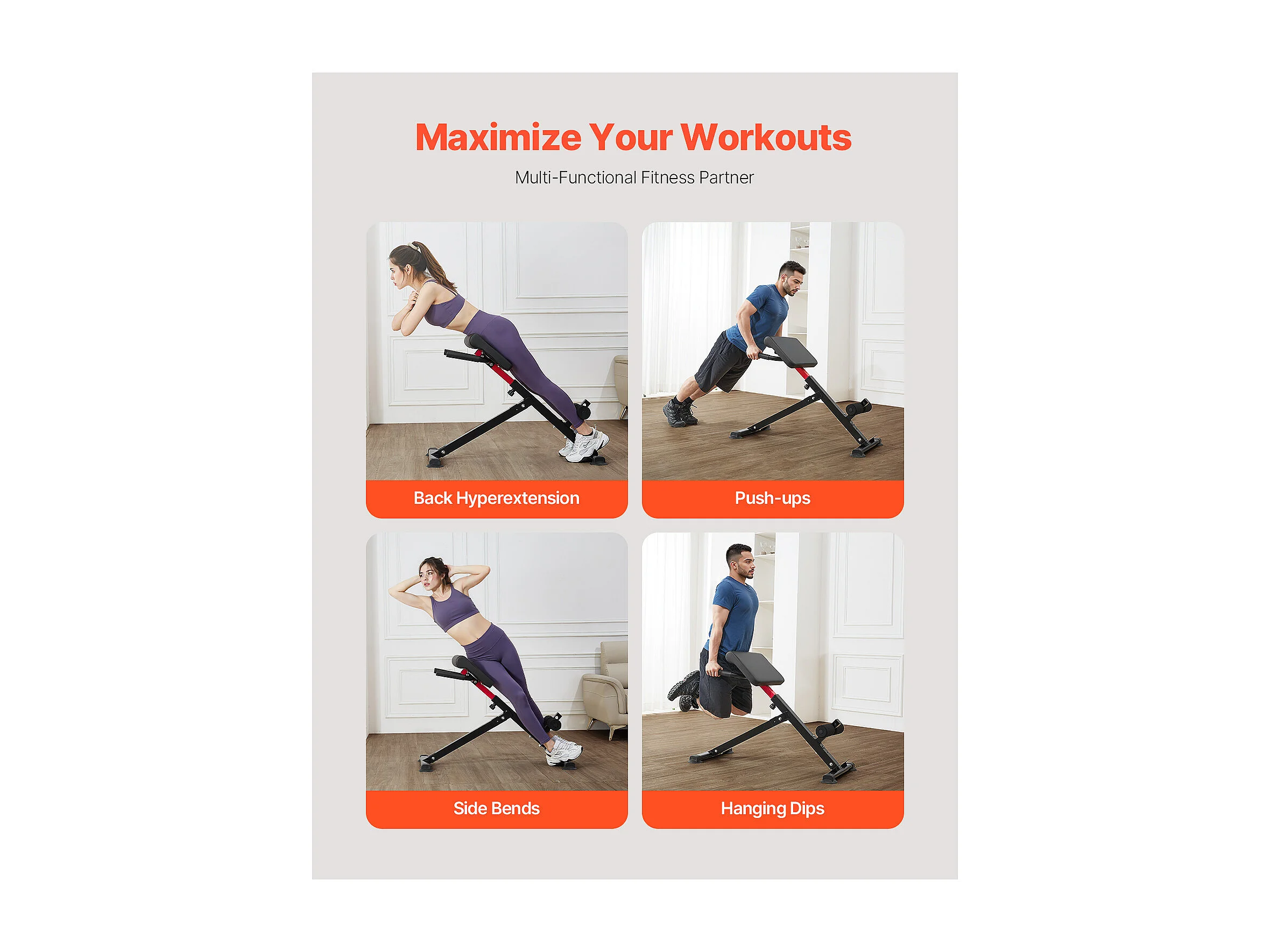 Maximize Your Workouts

Multi-Functional Fitness Partner

Back Hyperextension

Push-ups

Side Bends

Hanging Dips