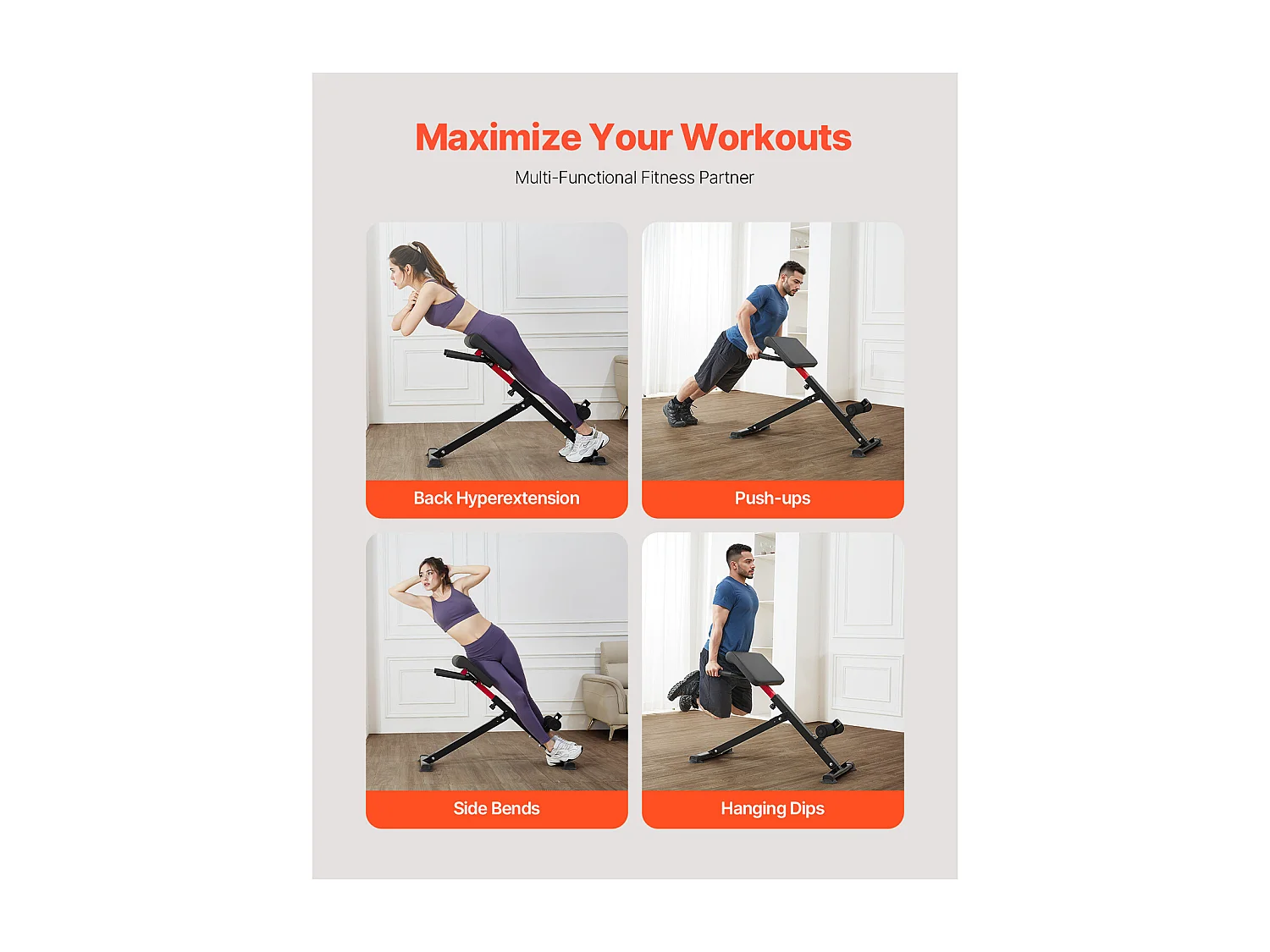 Maximize Your Workouts

Multi-Functional Fitness Partner

Back Hyperextension

Push-ups

Side Bends

Hanging Dips