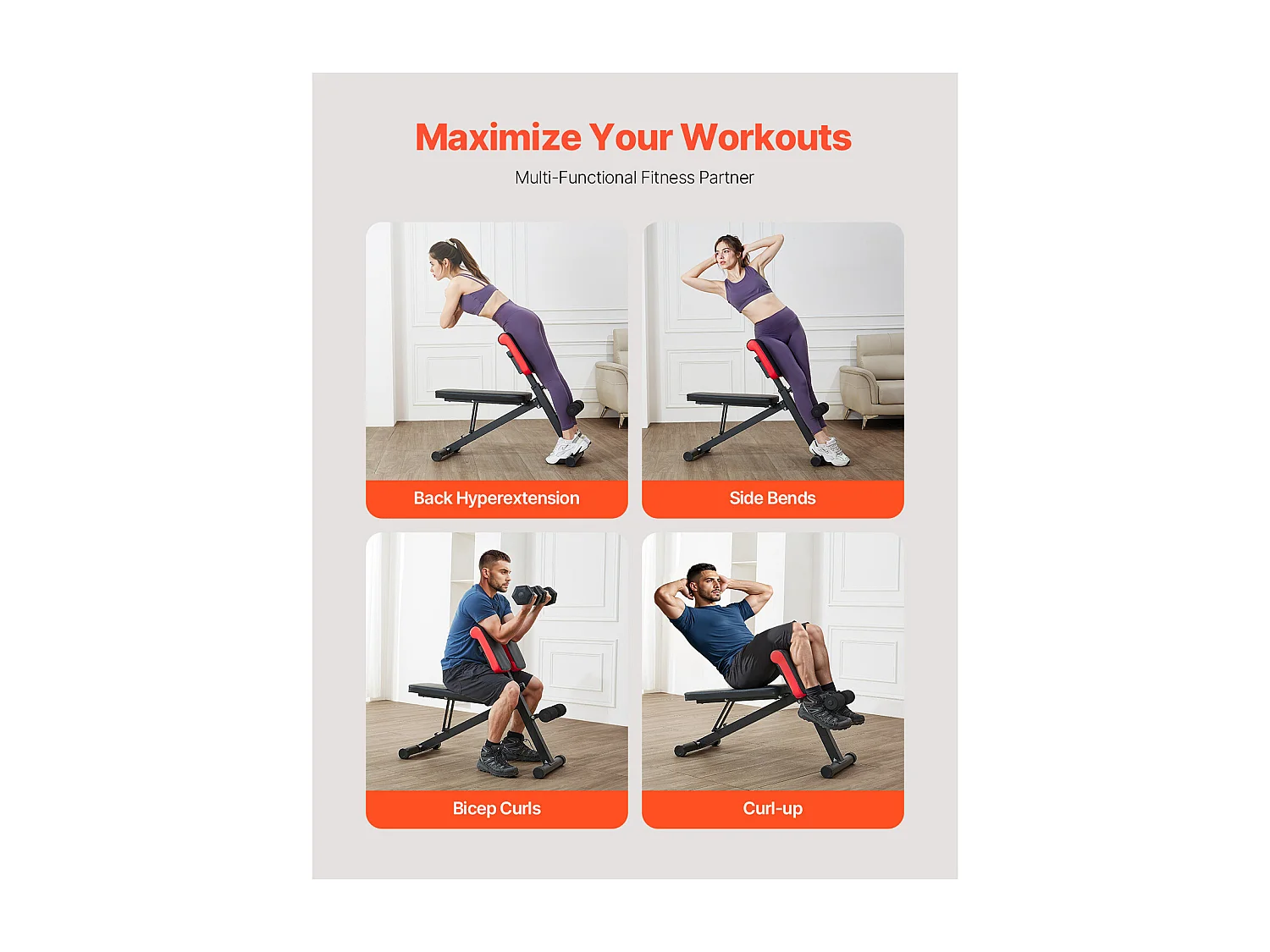 Maximize Your Workouts

Multi-Functional Fitness Partner

Back Hyperextension

Side Bends

Bicep Curls

Curl-up