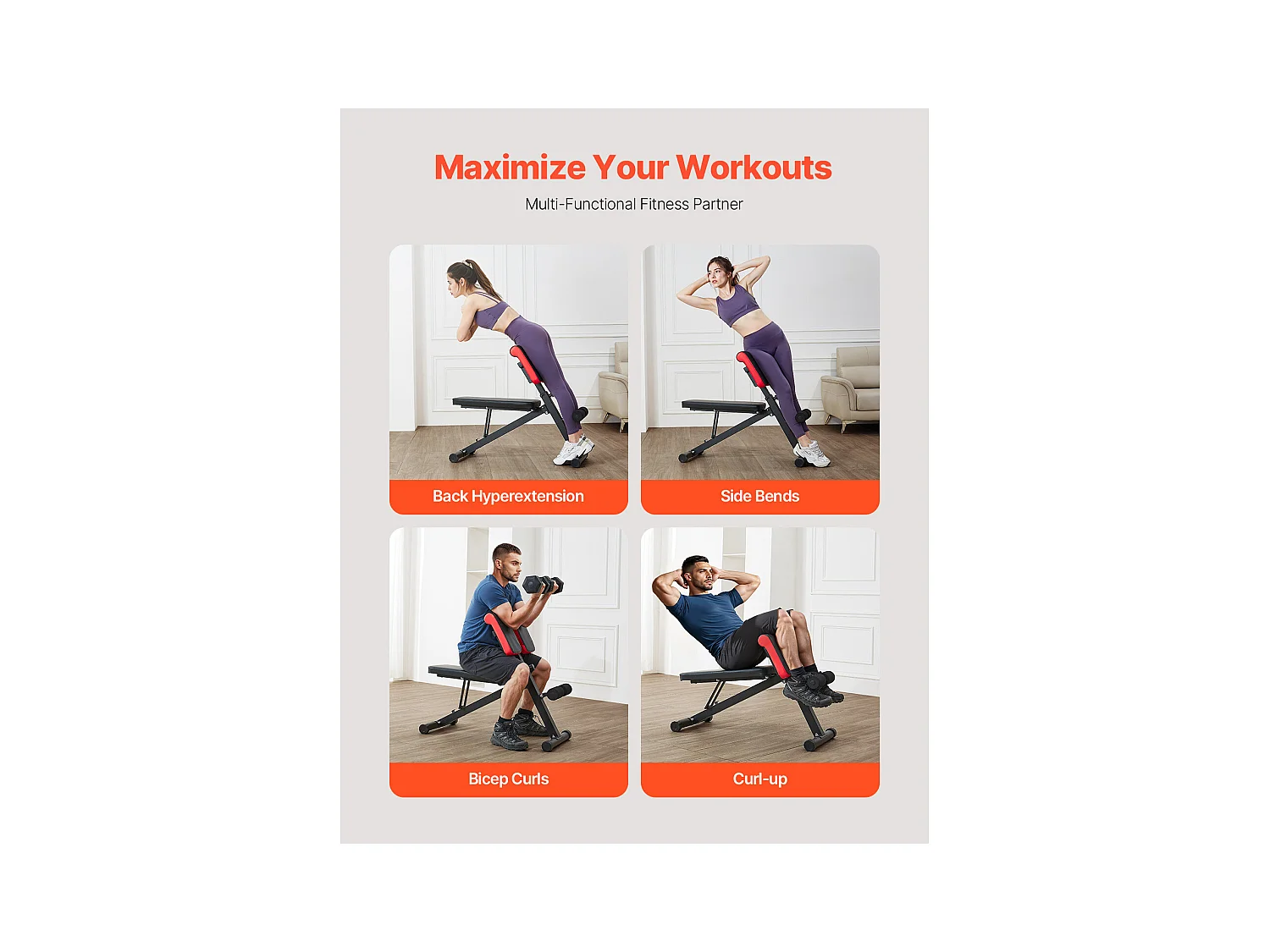 Maximize Your Workouts

Multi-Functional Fitness Partner

Back Hyperextension

Side Bends

Bicep Curls

Curl-up