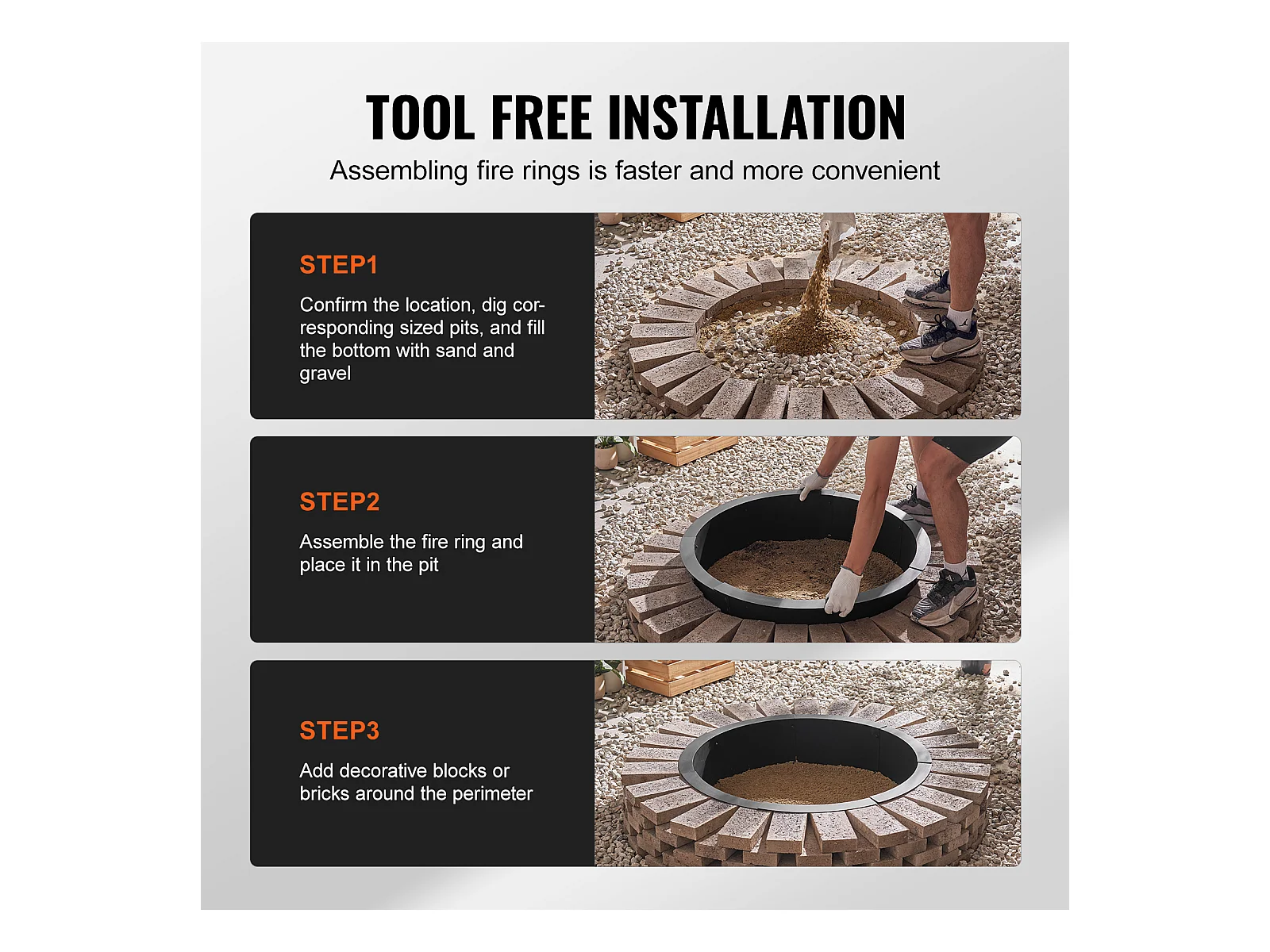 TOOL FREE INSTALLATION

Assembling fire rings is faster and more convenient

STEP1

Confirm the location, dig corresponding sized pits, and fill the bottom with sand and gravel

STEP2

Assemble the fire ring and place it in the pit

STEP3

Add decorative blocks or bricks around the perimeter