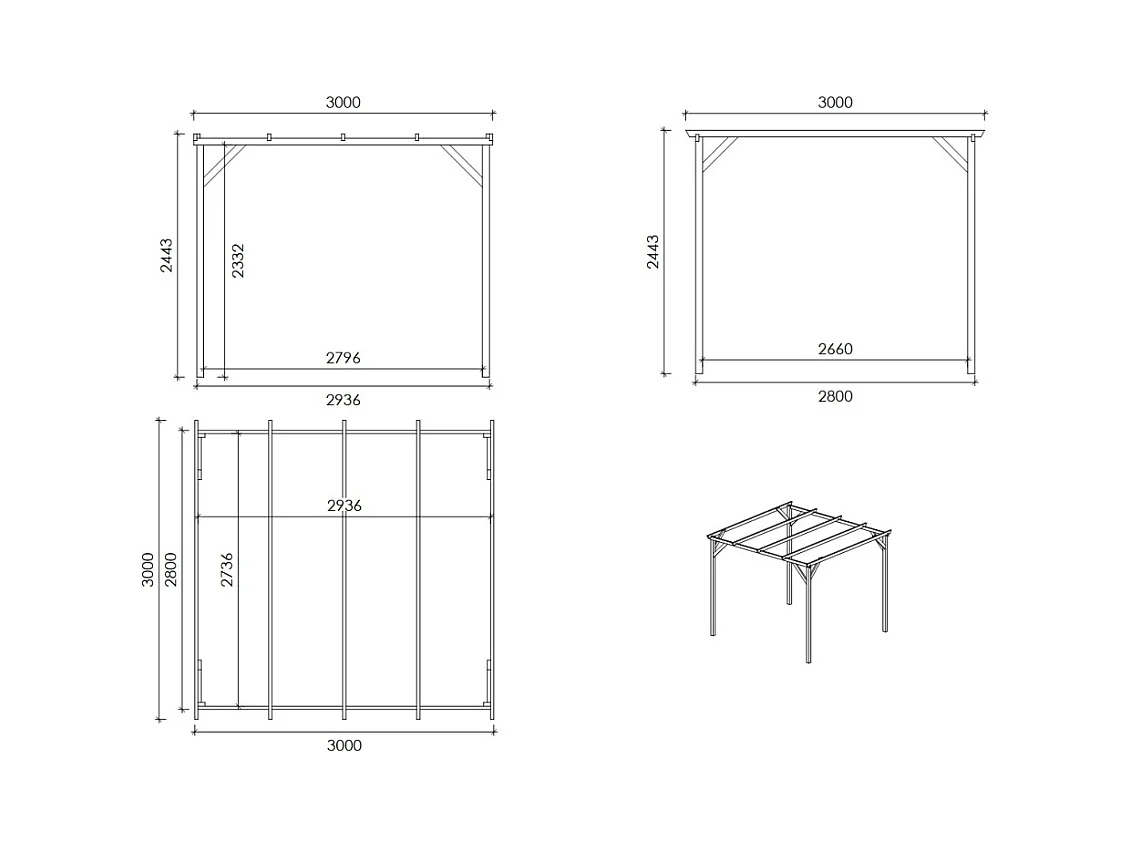 3000
2443
2332
2796
2936

3000
2443
2660
2800

3000
2800
2736
2936
3000