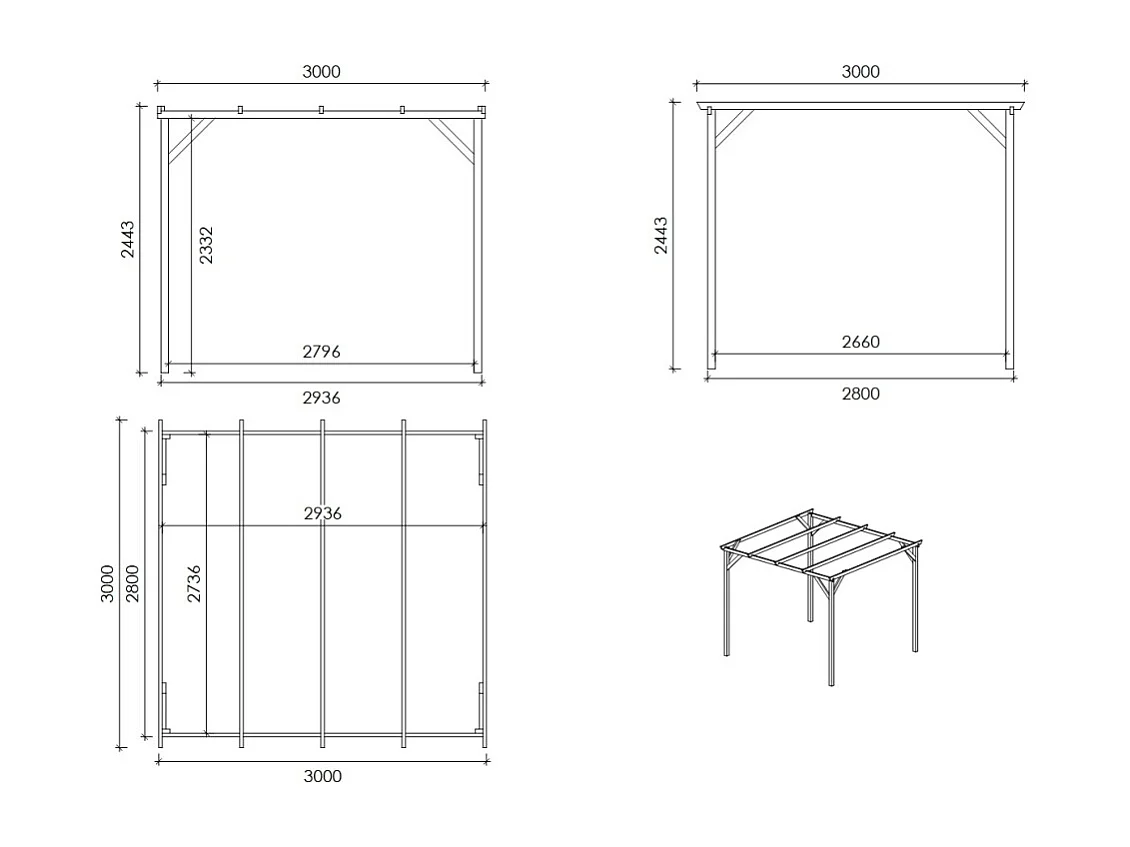 3000
2443
2332
2796
2936

3000
2443
2660
2800

3000
2800
2736
2936
3000