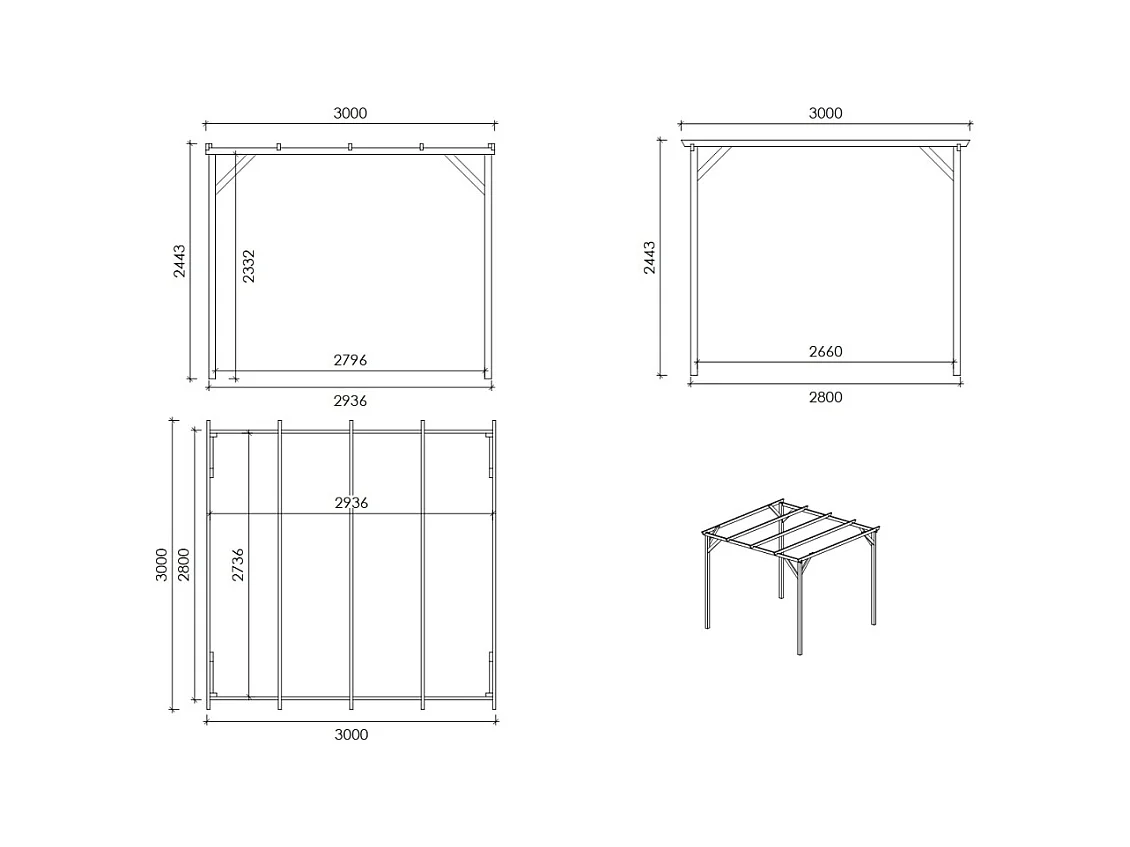 3000

2443

2332

2796

2936

3000

2443

2660

2800

3000

2800

2736

2936

3000